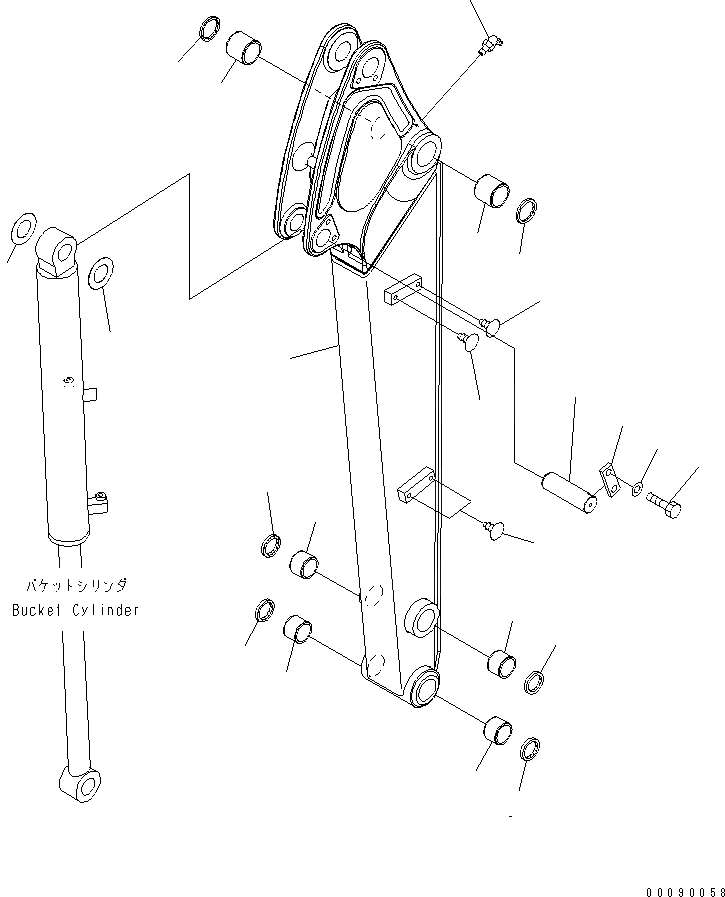 バケットシリンダ
Bucket Cylinder

00090058