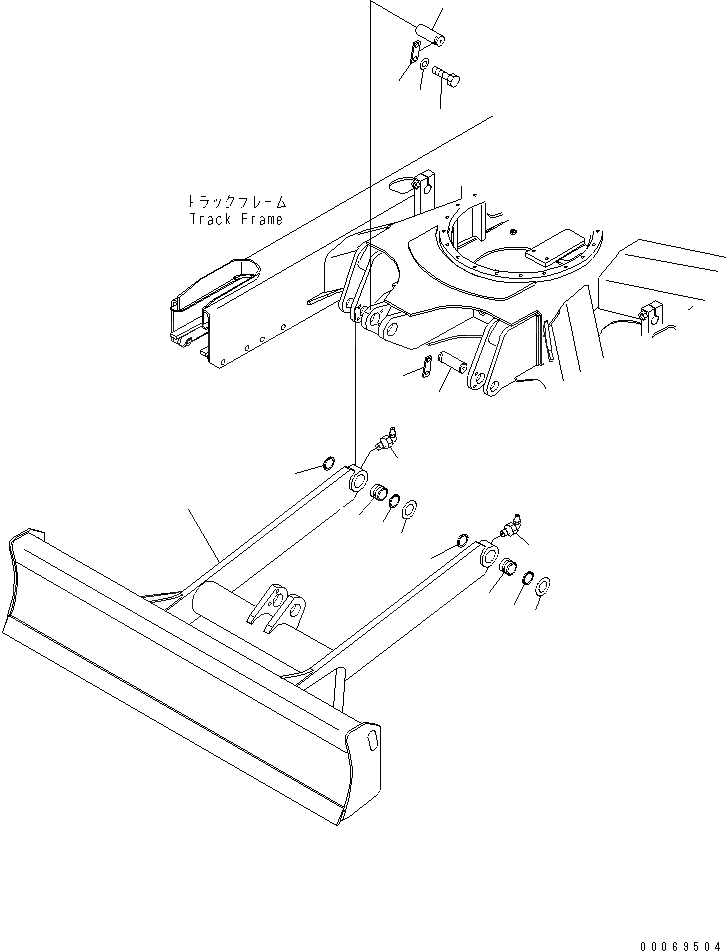 トラックフレーム
Track Frame

00069504