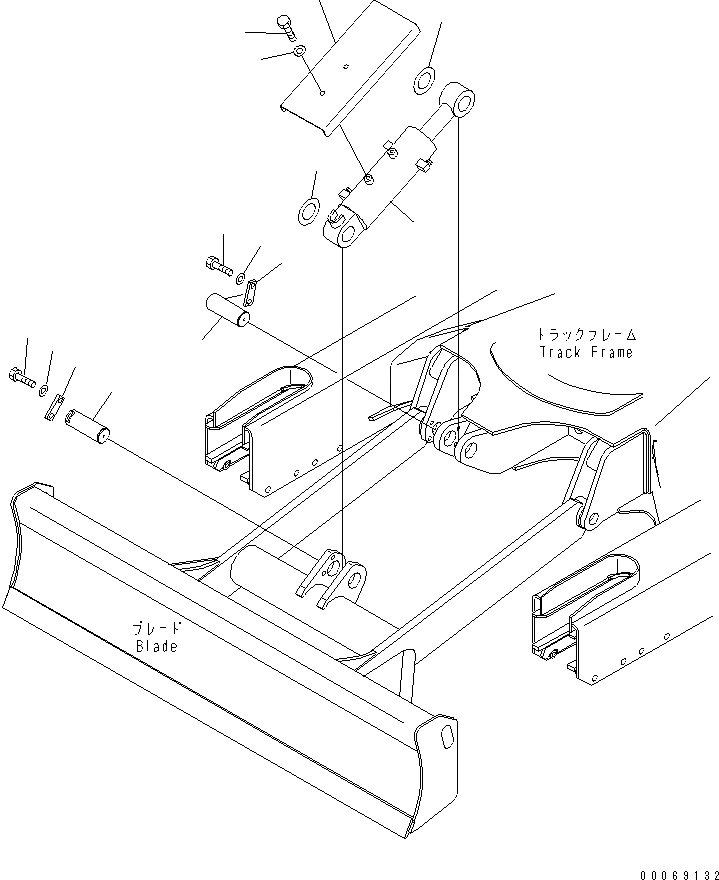 トラックフレーム
Track Frame

ブレード
Blade

00069132