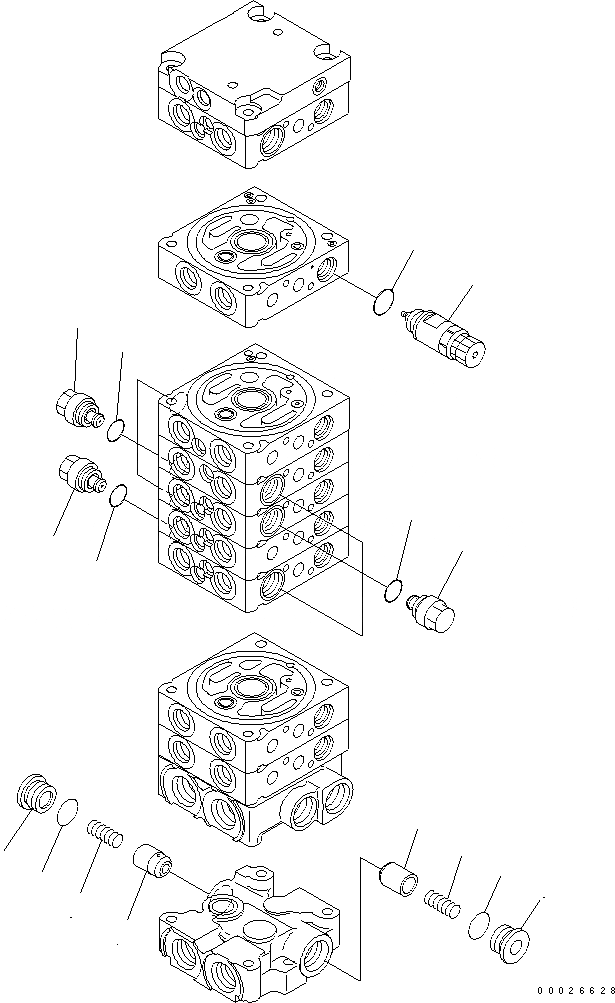 00026628