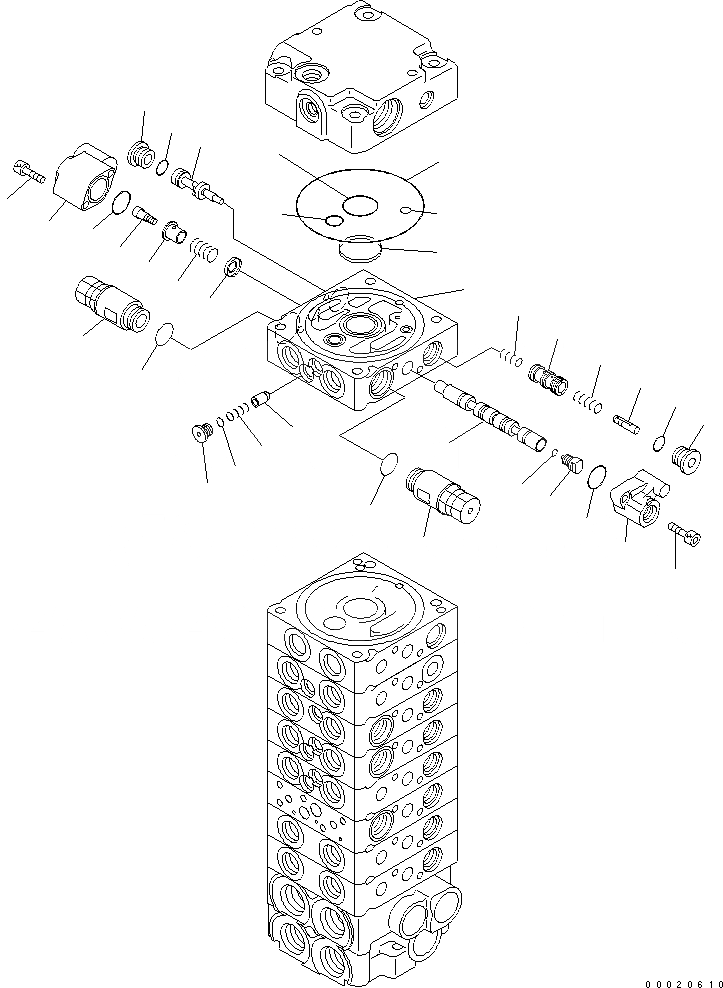 00020610