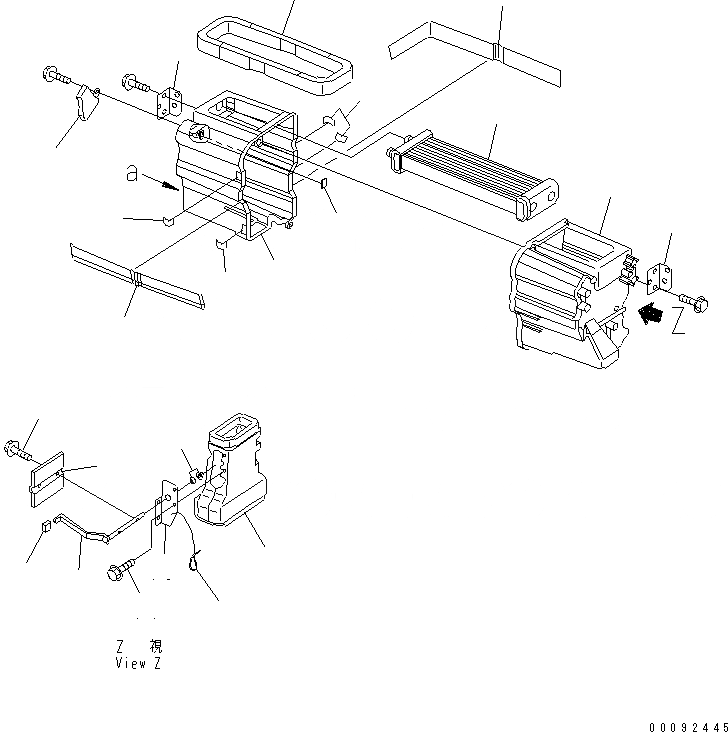 a

Z

Z 視
View Z

00092445