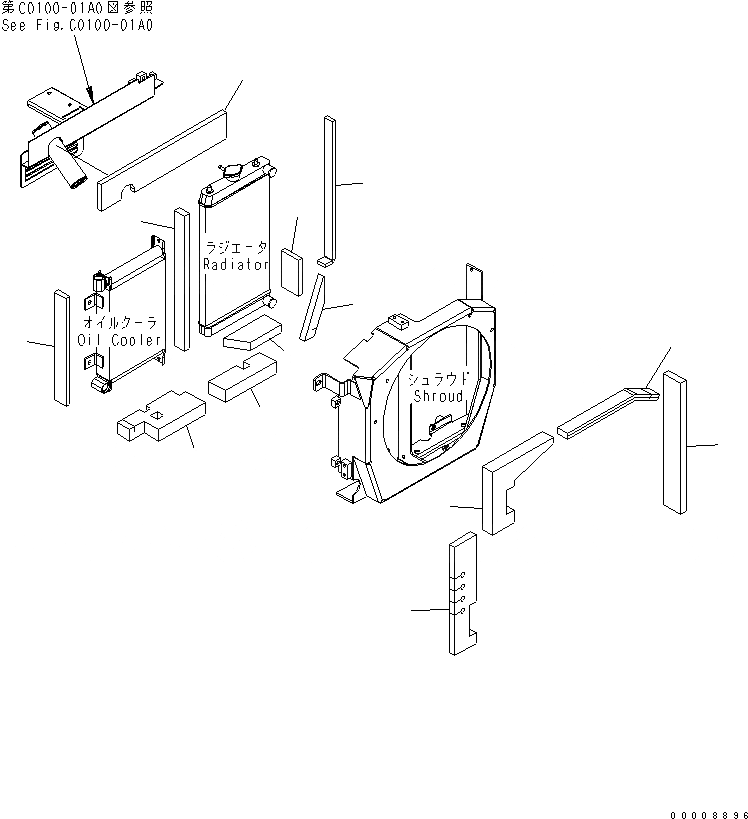 第C0100-01A0図参照
See Fig.C0100-01A0

ラジエータ
Radiator

オイルクーラ
Oil Cooler

シュラウド
Shroud

00008896