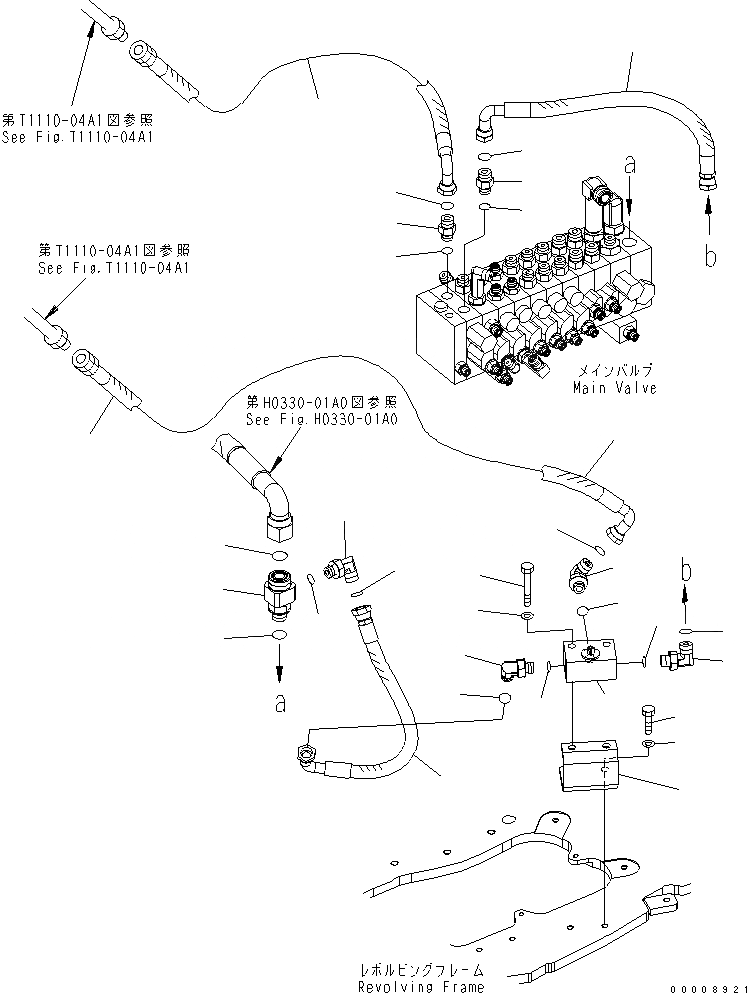 第T1110-04A1図参照
See Fig.T1110-04A1

a

b

第T1110-04A1図参照
See Fig.T1110-04A1

メインバルブ
Main Valve

第H0330-01A0図参照
See Fig.H0330-01A0

b

a

レボルビングフレーム
Revolving Frame

00008921