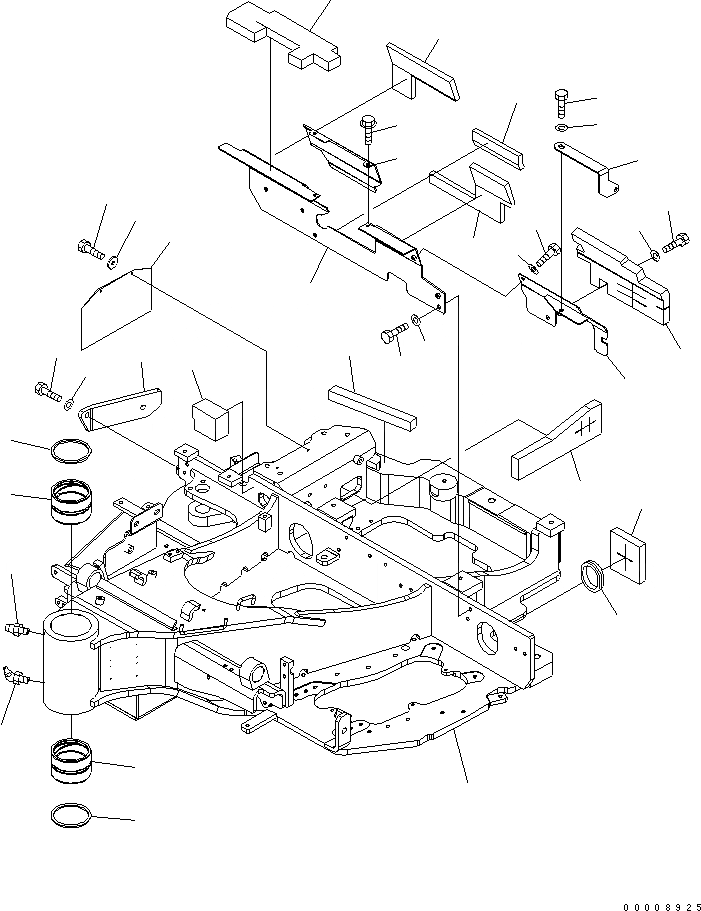 00008925