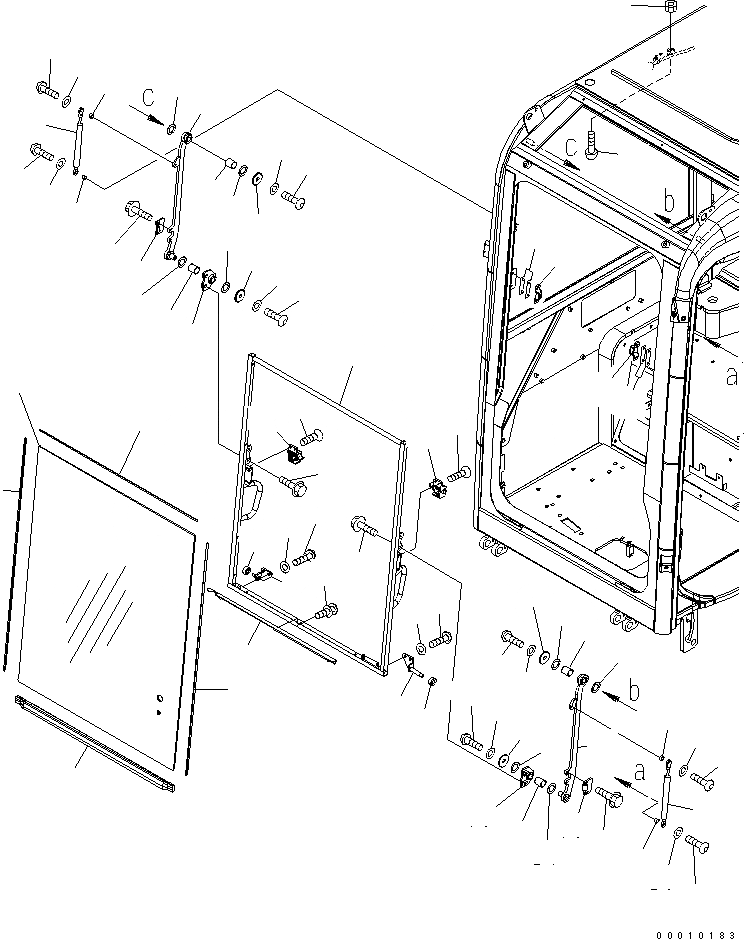 c
c
b
a
b
a
00010183