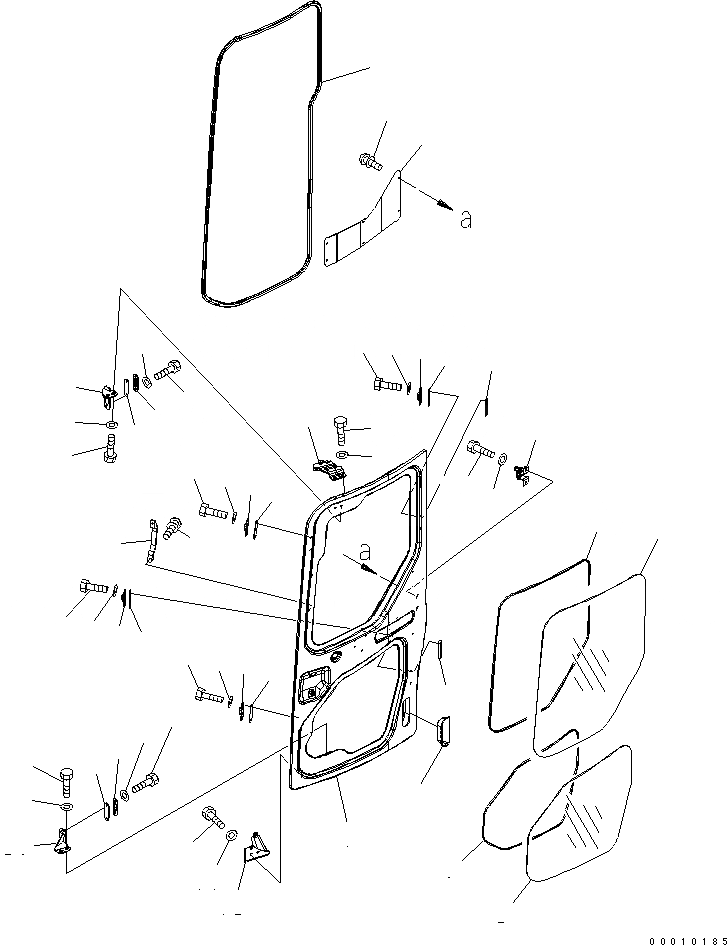 a

a

00010185