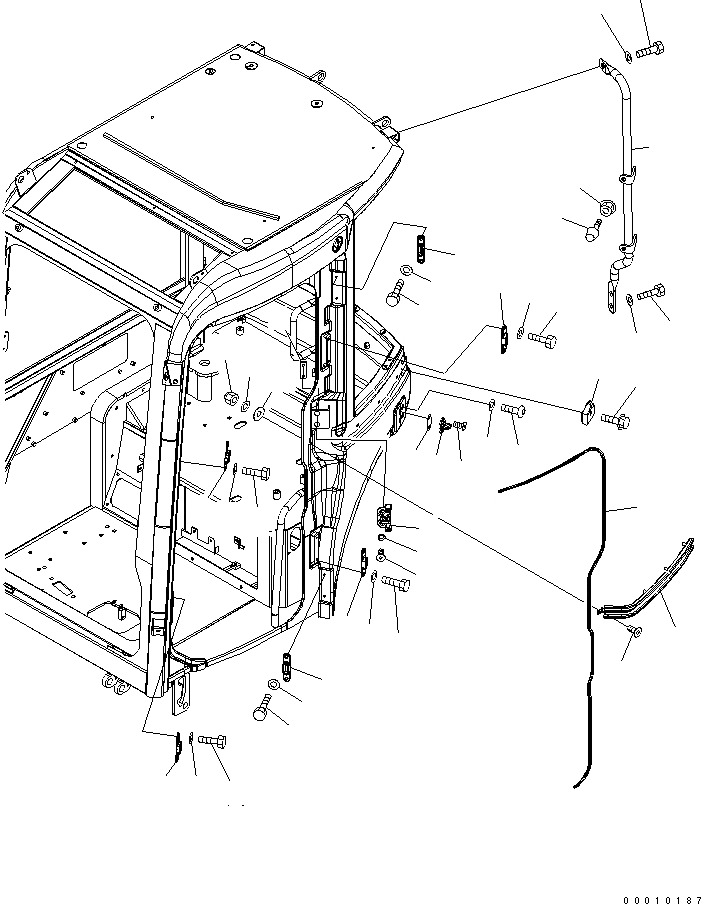 00010187