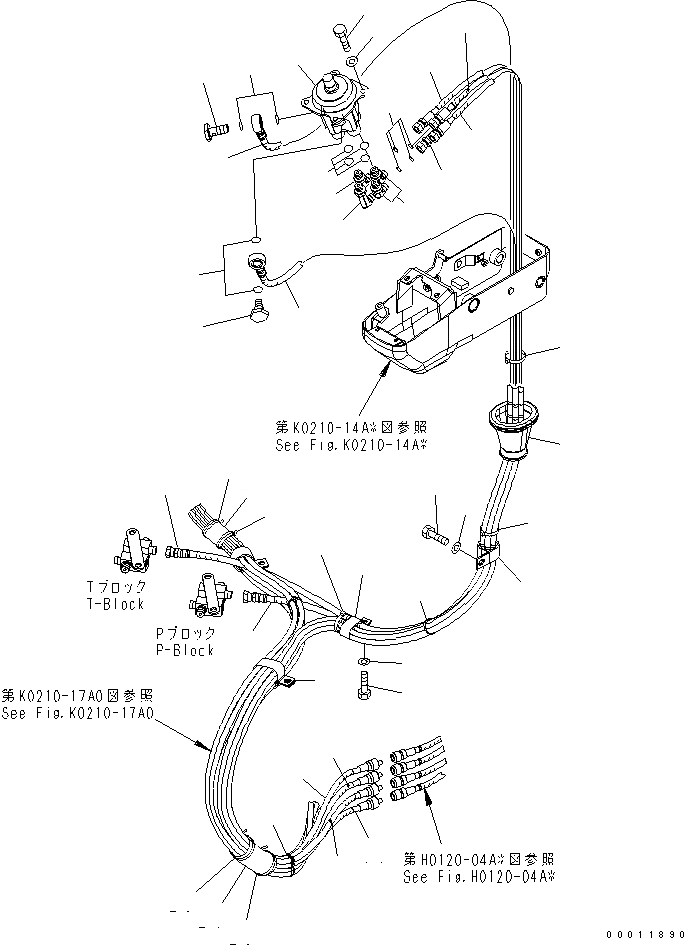 第K0210-14A※図参照
See Fig.K0210-14A※

Tブロック
T-Block

Pブロック
P-Block

第K0210-17A0図参照
See Fig.K0210-17A0

第H0120-04A※図参照
See Fig.H0120-04A※

00011890