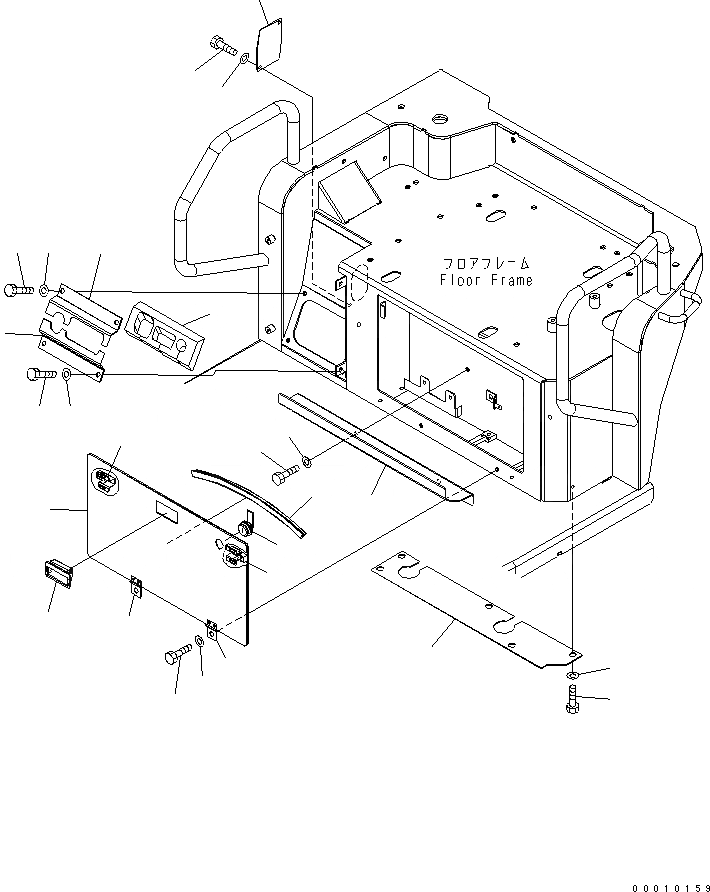 フロアフレーム
Floor Frame

00010159