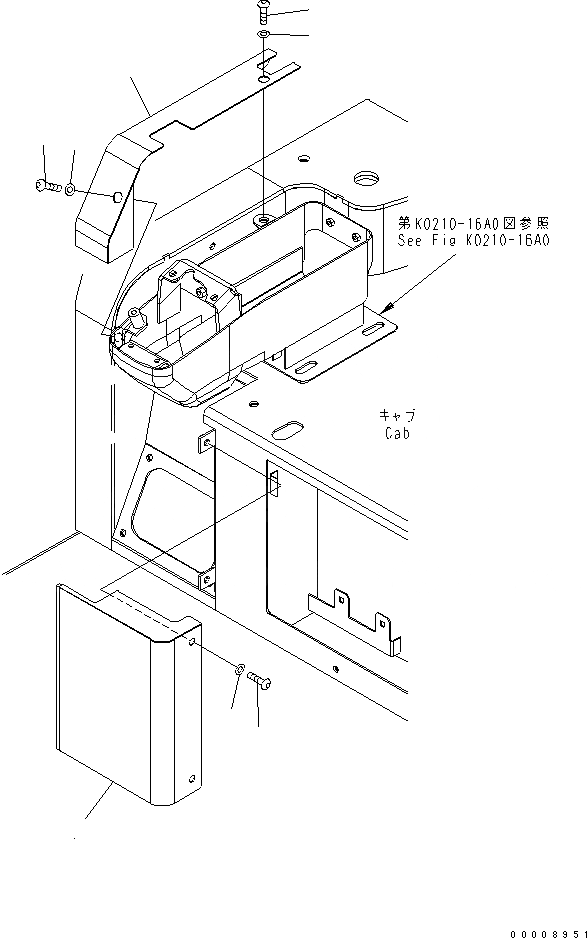 第K0210-16A0図参照
See Fig K0210-16A0

キャブ
Cab

00008951