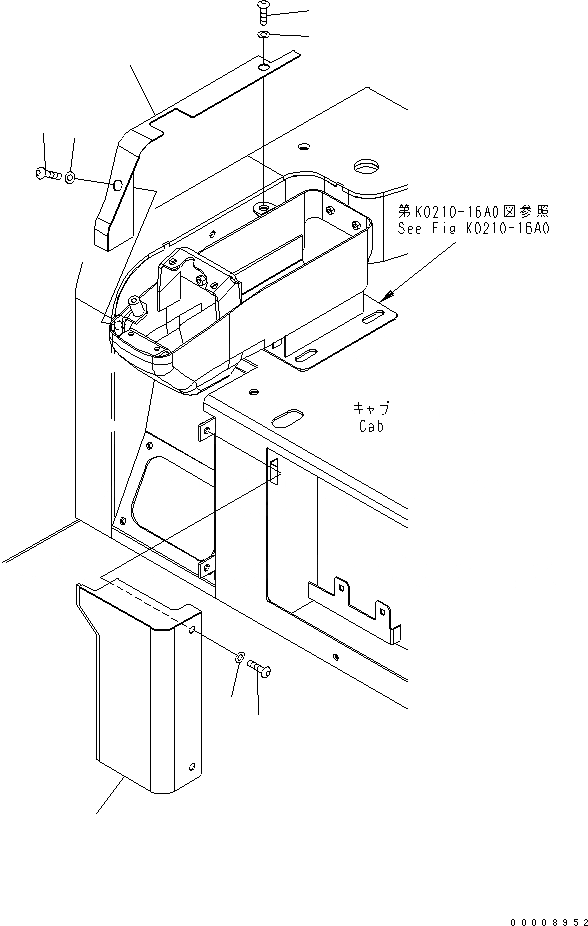 第K0210-16A0図参照
See Fig K0210-16A0

キャブ
Cab

00008952