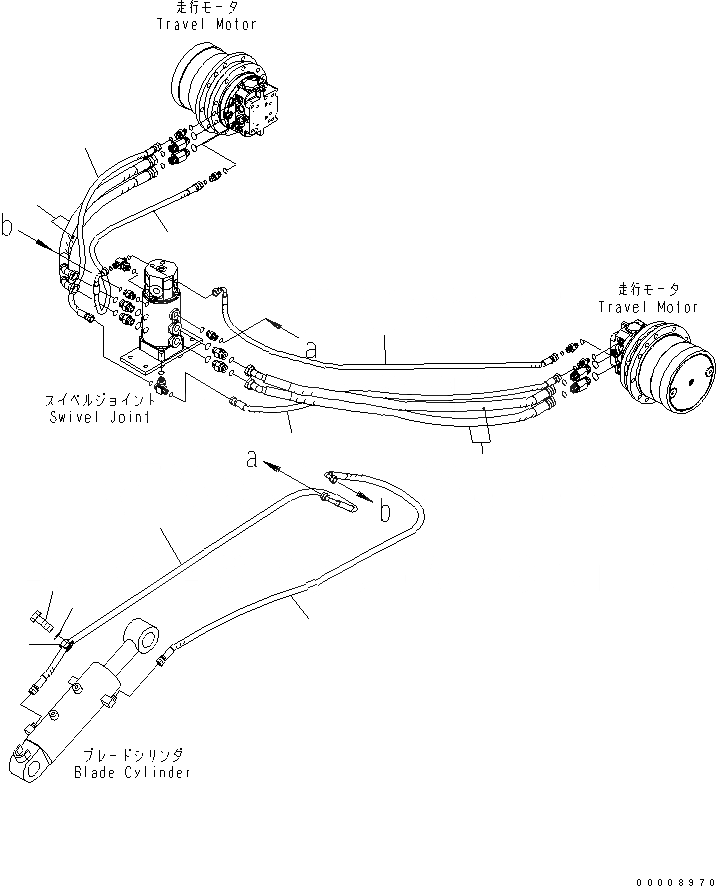 走行モータ
Travel Motor

b

走行モータ
Travel Motor

a

スイベルジョイント
Swivel Joint

a

b

ブレードシリンダ
Blade Cylinder

00008970