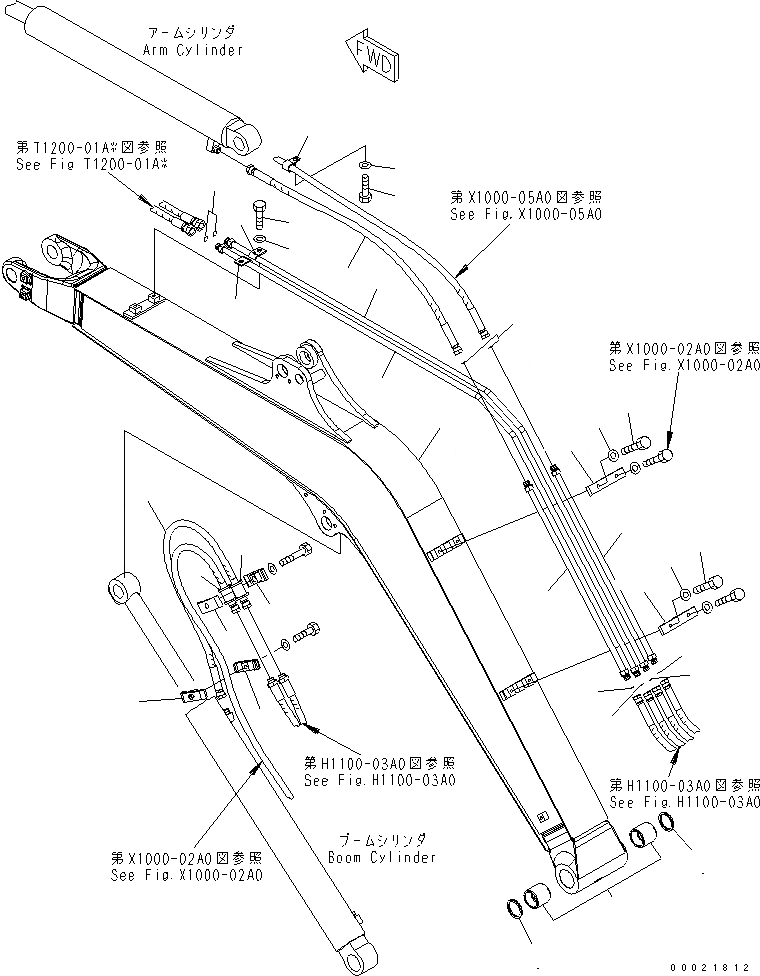 アームシリンダ
Arm Cylinder

FWD

第T1200-01A※図参照
See Fig T1200-01A※

第X1000-05A0図参照
See Fig.X1000-05A0

第X1000-02A0図参照
See Fig.X1000-02A0

第H1100-03A0図参照
See Fig.H1100-03A0

第H1100-03A0図参照
See Fig.H1100-03A0

ブームシリンダ
Boom Cylinder

第X1000-02A0図参照
See Fig.X1000-02A0

00021812