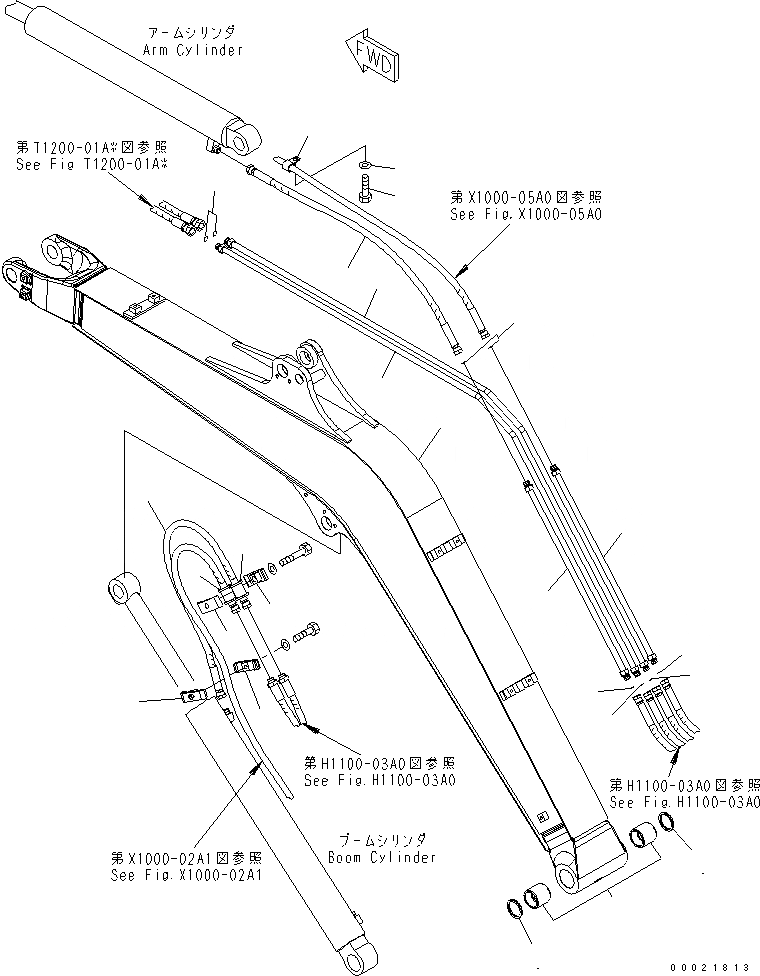 アームシリンダ
Arm Cylinder

FWD

第T1200-01A※図参照
See Fig T1200-01A※

第X1000-05A0図参照
See Fig.X1000-05A0

第H1100-03A0図参照
See Fig.H1100-03A0

第H1100-03A0図参照
See Fig.H1100-03A0

ブームシリンダ
Boom Cylinder

第X1000-02A1図参照
See Fig.X1000-02A1

00021813