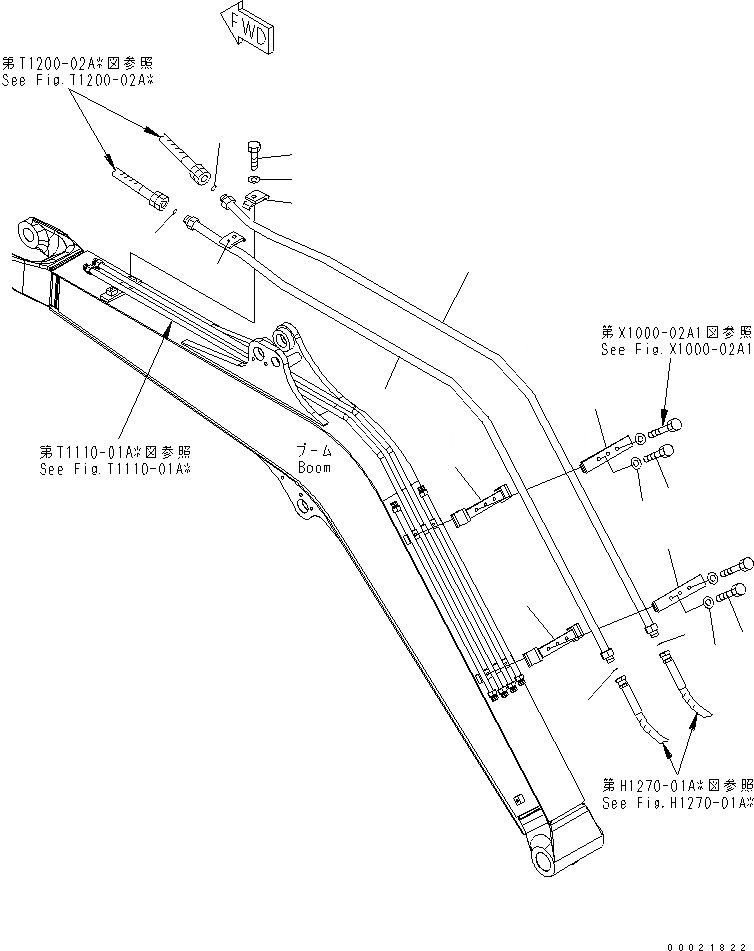 FWD

第T1200-02A※図参照
See Fig.T1200-02A※

第X1000-02A1図参照
See Fig.X1000-02A1

第T1110-01A※図参照
See Fig.T1110-01A※

ブーム
Boom

第H1270-01A※図参照
See Fig.H1270-01A※

00021822