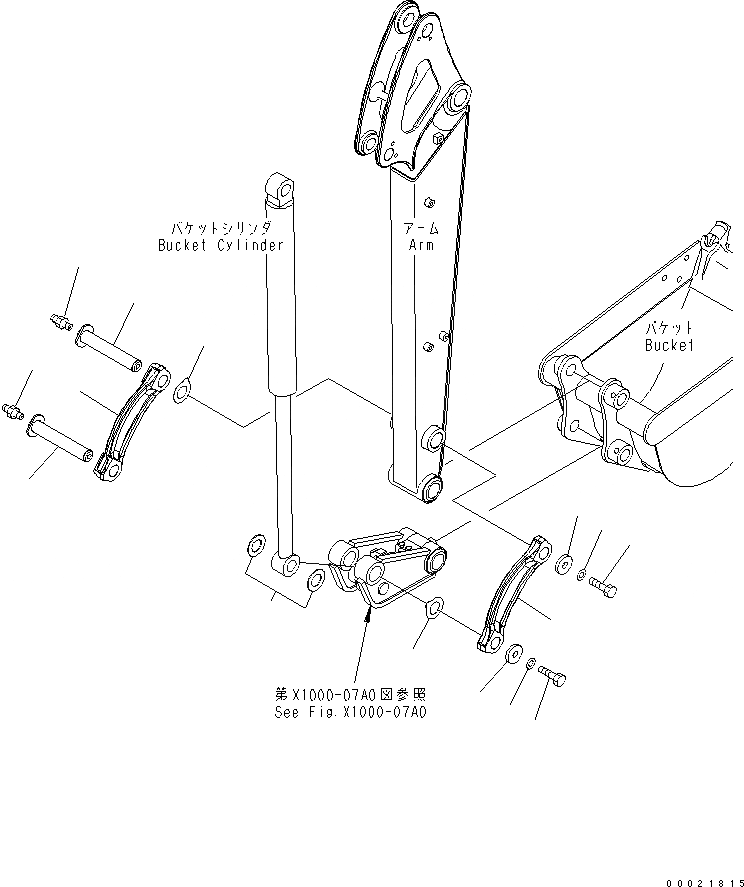 バケットシリンダ
Bucket Cylinder

アーム
Arm

バケット
Bucket

第X1000-07A0図参照
See Fig.X1000-07A0

00021815