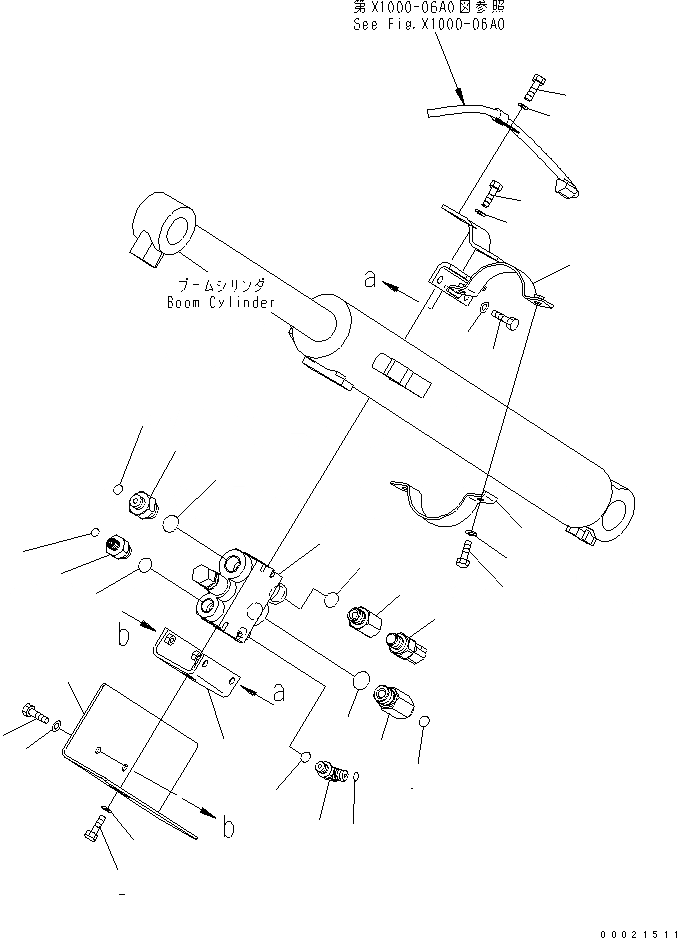 第X1000-06A0図参照
See Fig.X1000-06A0

ブームシリンダ
Boom Cylinder

a

b

a

b

00021511