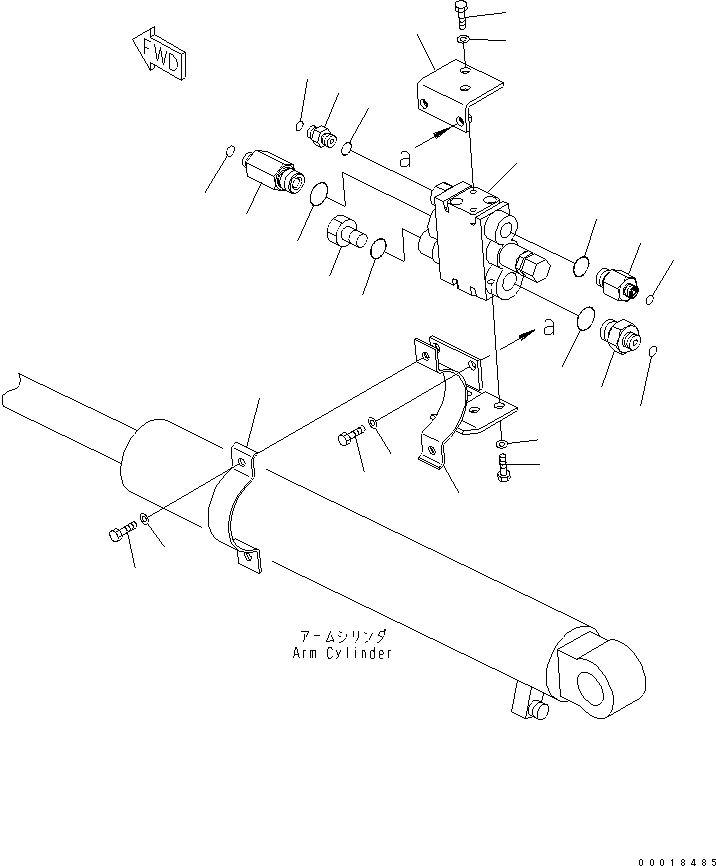 FWD

a

a

アームシリンダ
Arm Cylinder

00018485