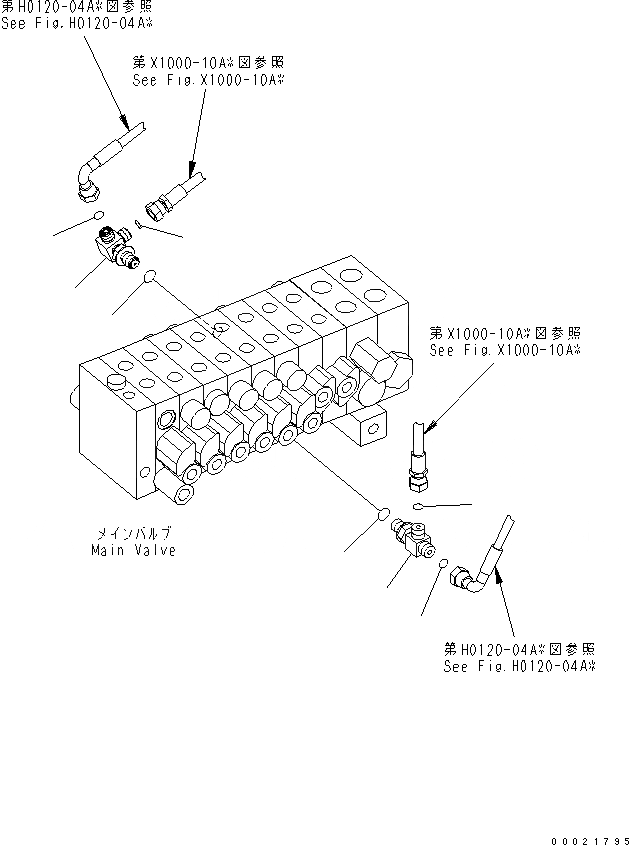 第H0120-04A※図参照
See Fig.H0120-04A※

第X1000-10A※図参照
See Fig.X1000-10A※

第X1000-10A※図参照
See Fig.X1000-10A※

メインバルブ
Main Valve

第H0120-04A※図参照
See Fig.H0120-04A※

00021795