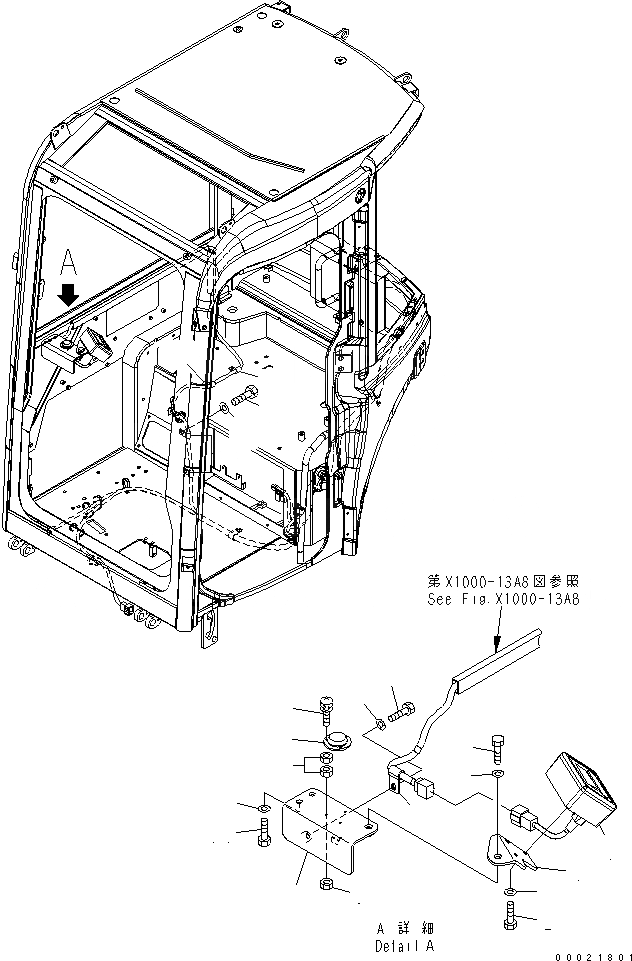 A

第X1000-13A8図参照
See Fig.X1000-13A8

A 詳細
Detail A

00021801