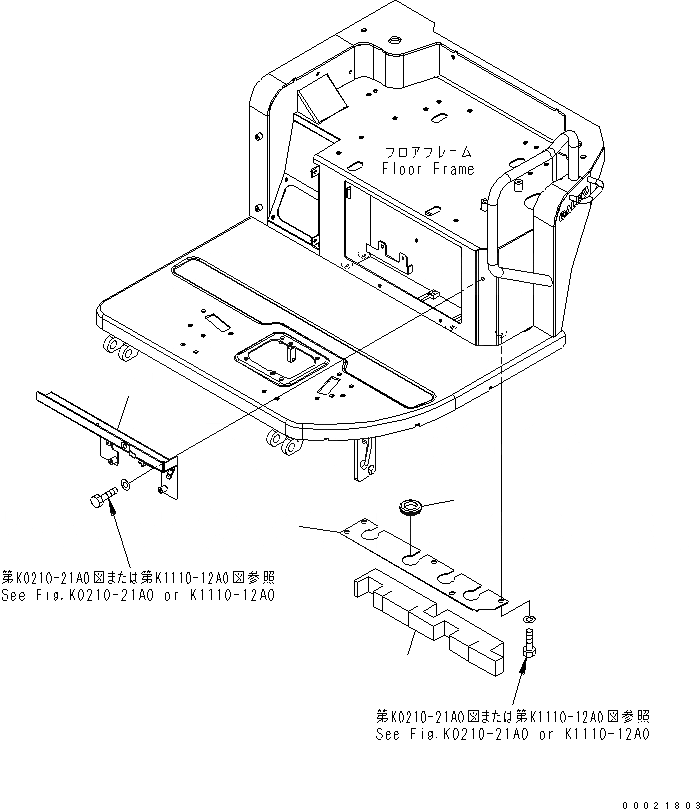 フロアフレーム
Floor Frame

第K0210-21A0図または第K1110-12A0図参照
See Fig.K0210-21A0 or K1110-12A0

第K0210-21A0図または第K1110-12A0図参照
See Fig.K0210-21A0 or K1110-12A0

00021803