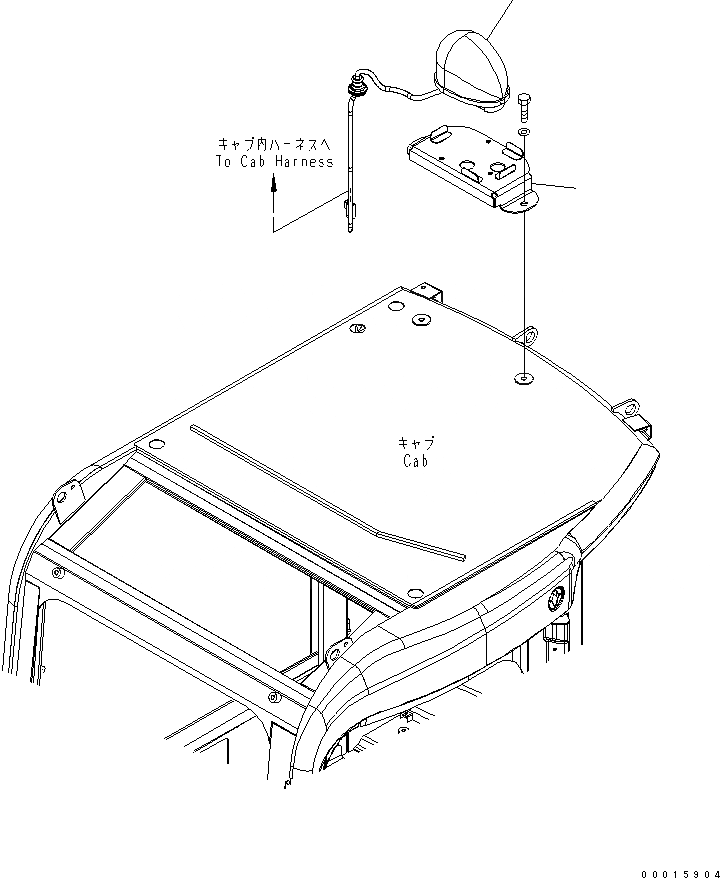 キャブ内ハーネスへ
To Cab Harness

キャブ
Cab

00015904