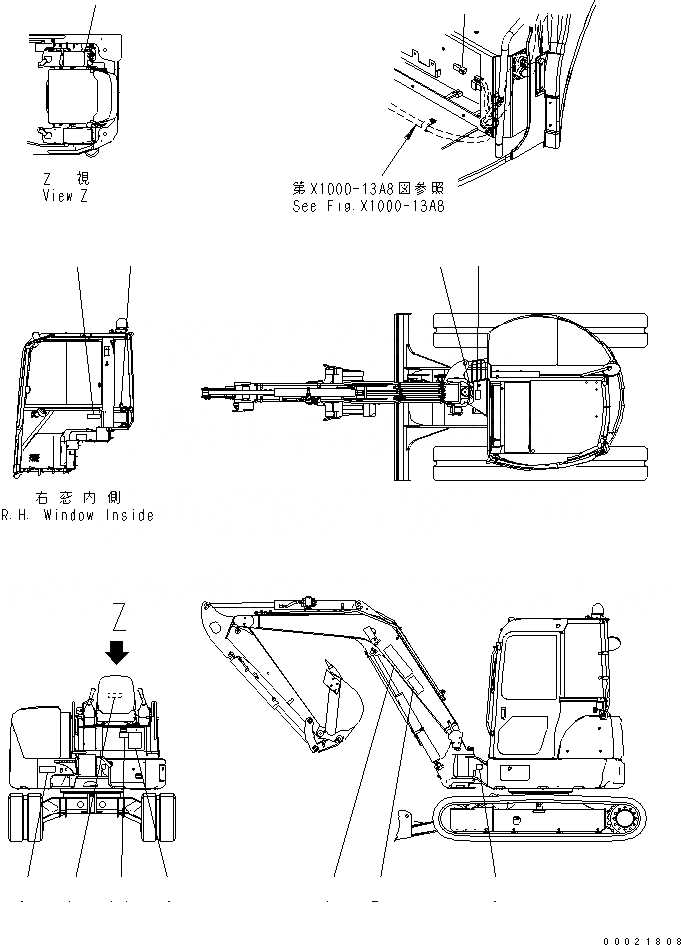 Z 視
View Z

第X1000-13A8図参照
See Fig.X1000-13A8

右窓内側
R.H. Window Inside

Z

00021808