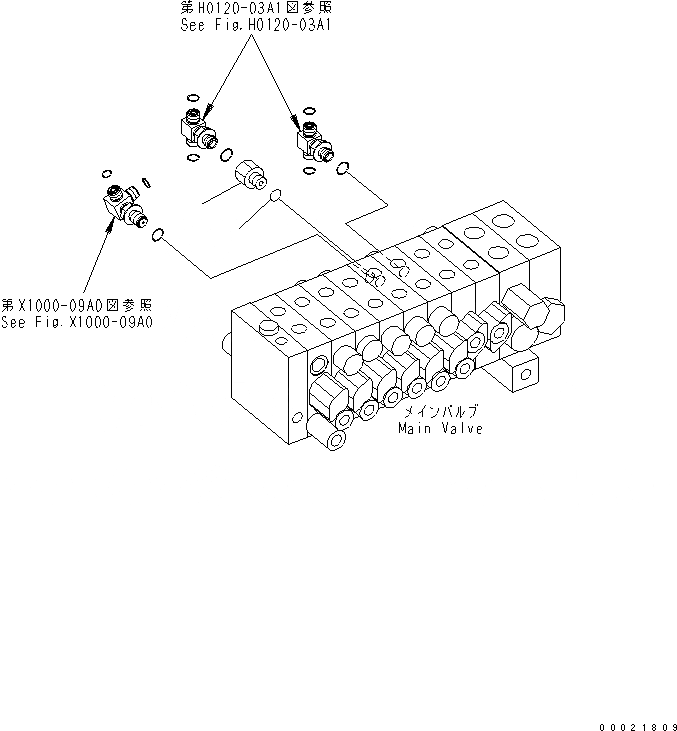 第H0120-03A1図参照
See Fig.H0120-03A1

第X1000-09A0図参照
See Fig.X1000-09A0

メインバルブ
Main Valve

00021809