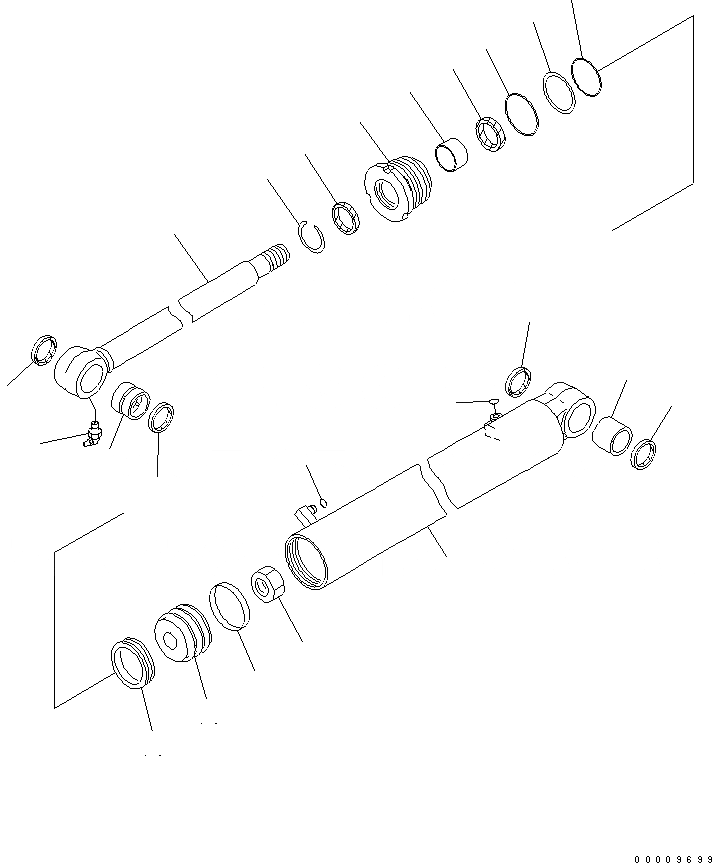 00009699