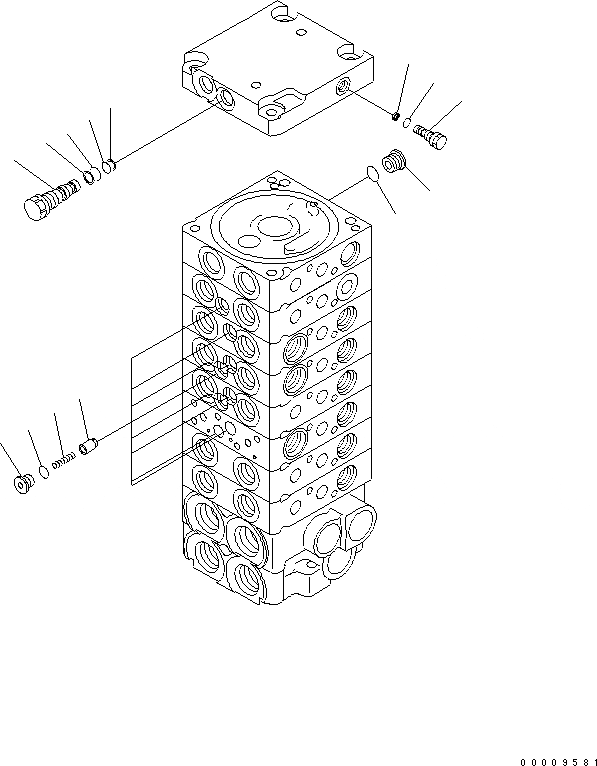 00009581