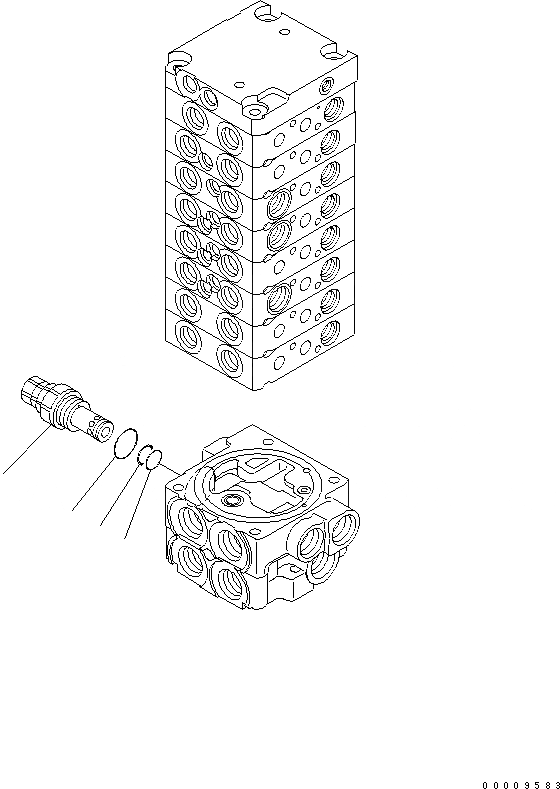 00009583