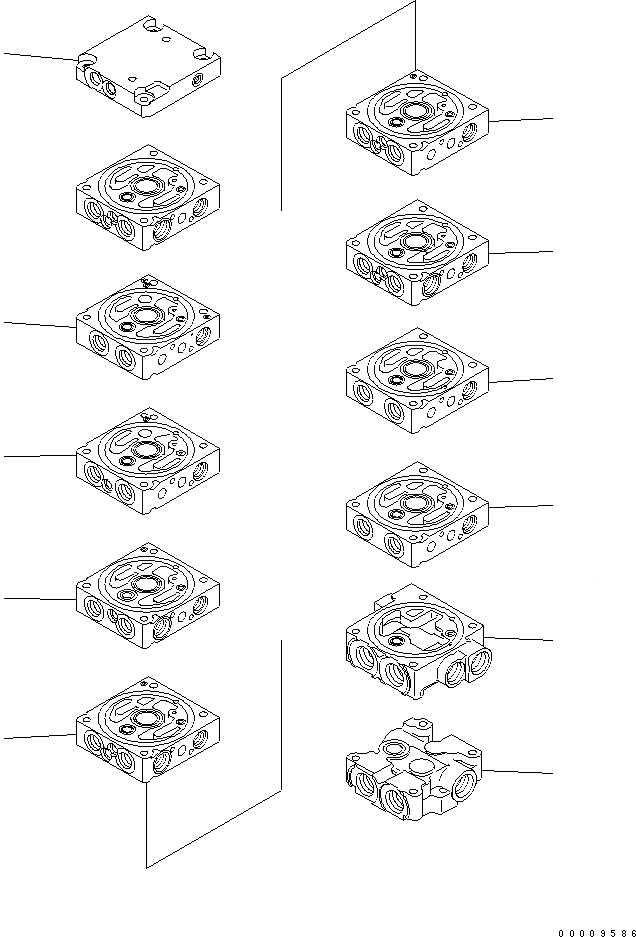 00009586