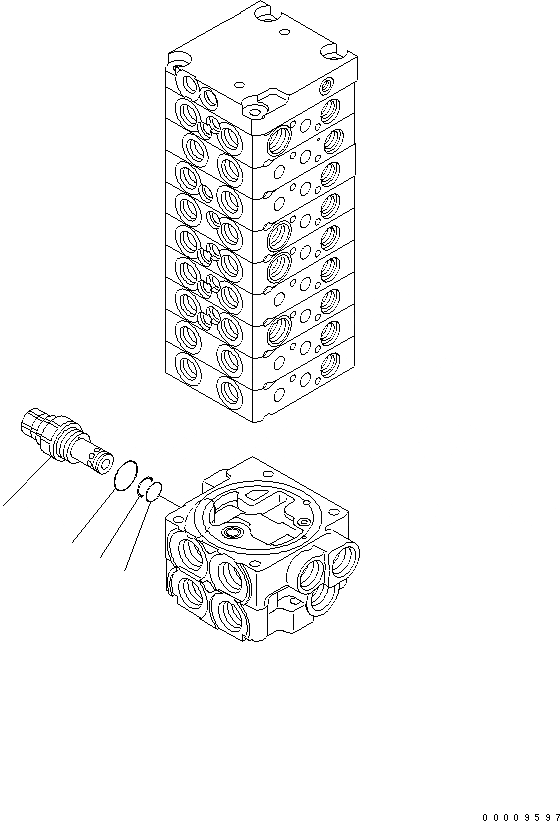 00009597