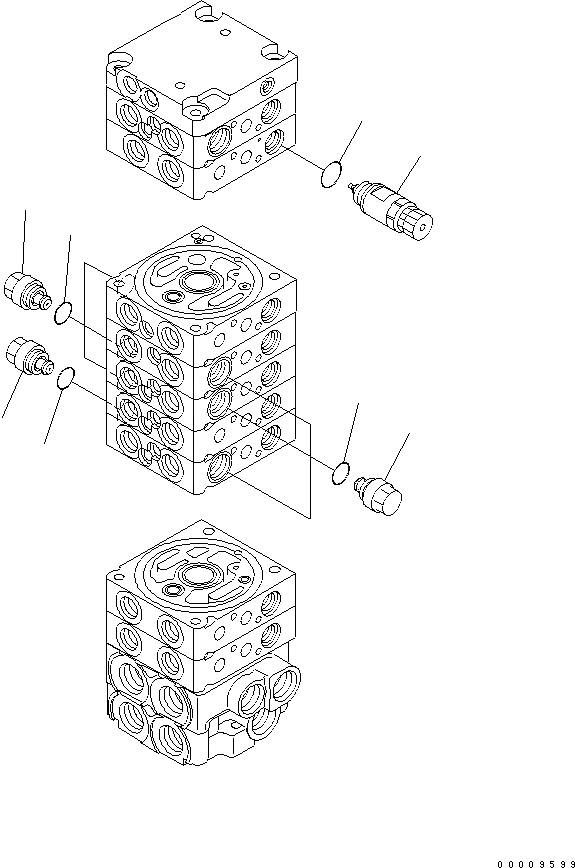 00009599