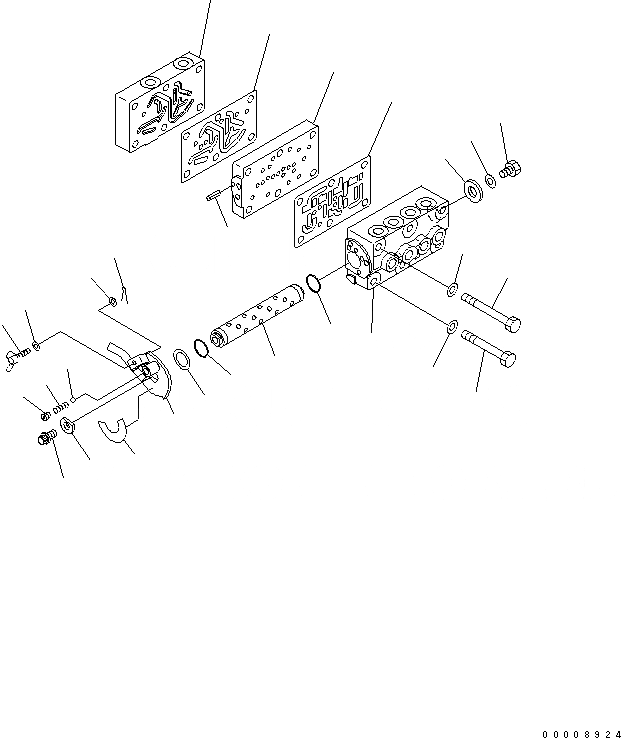 00008924