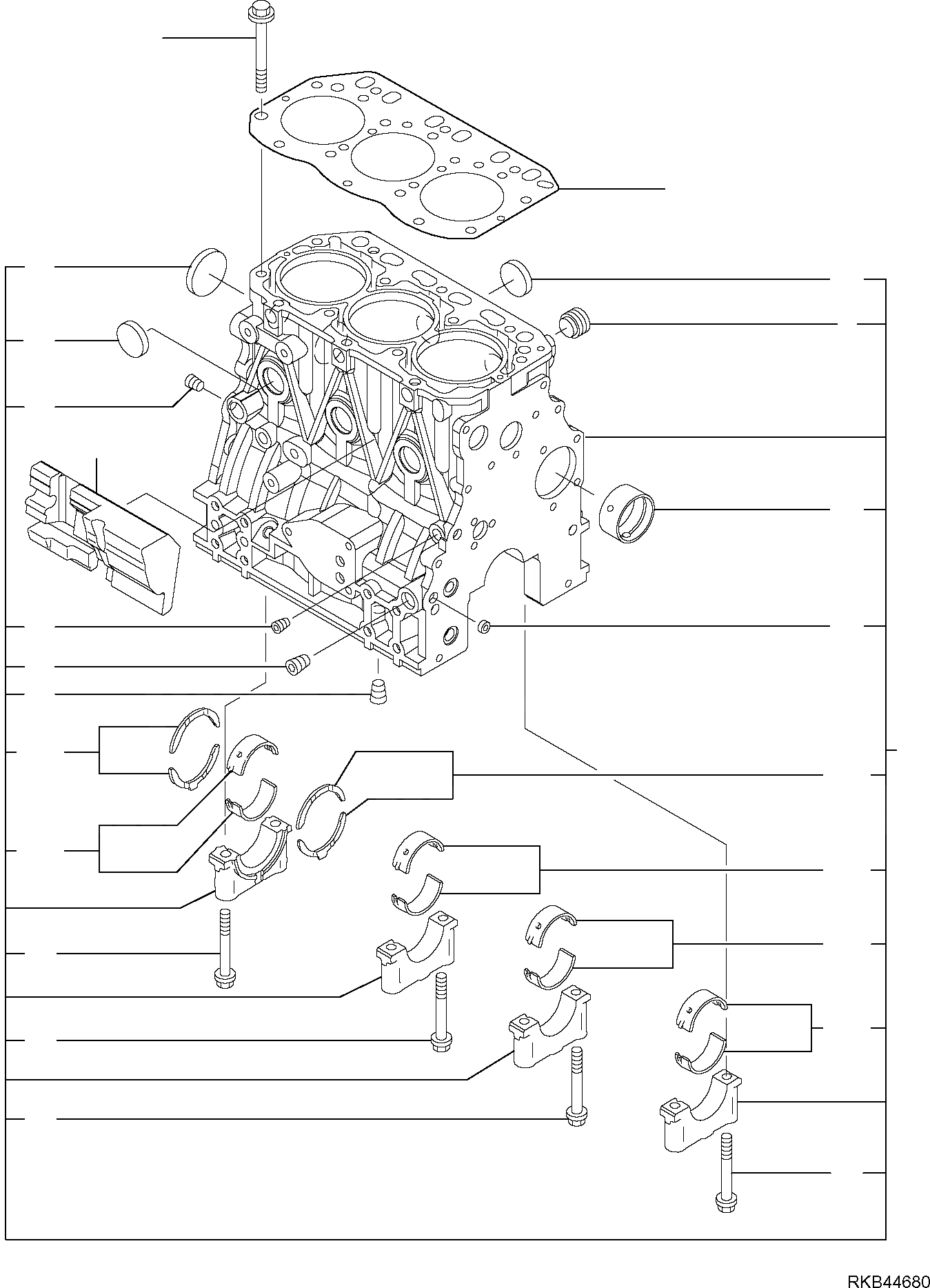 RKB44680