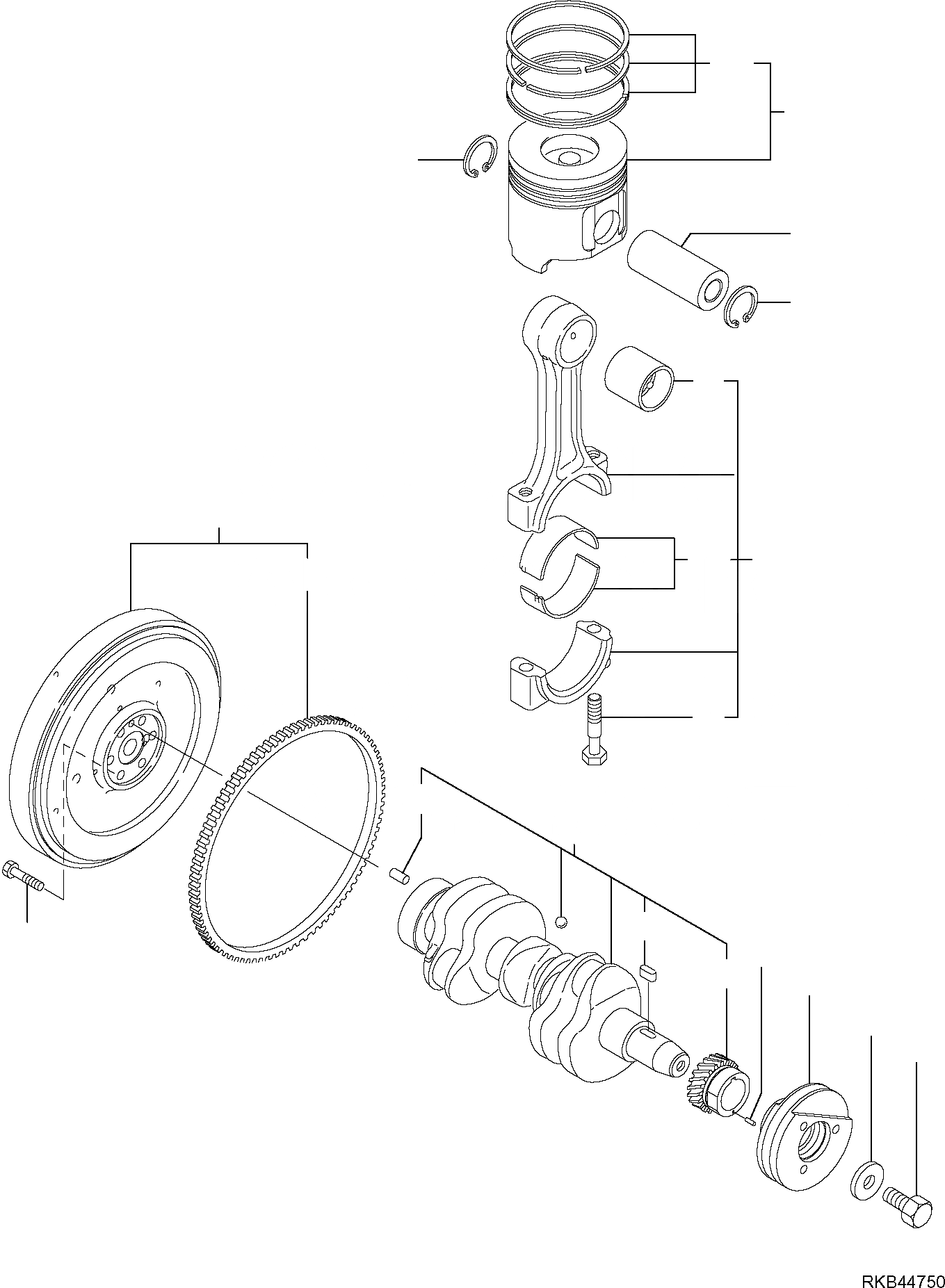 RKB44750