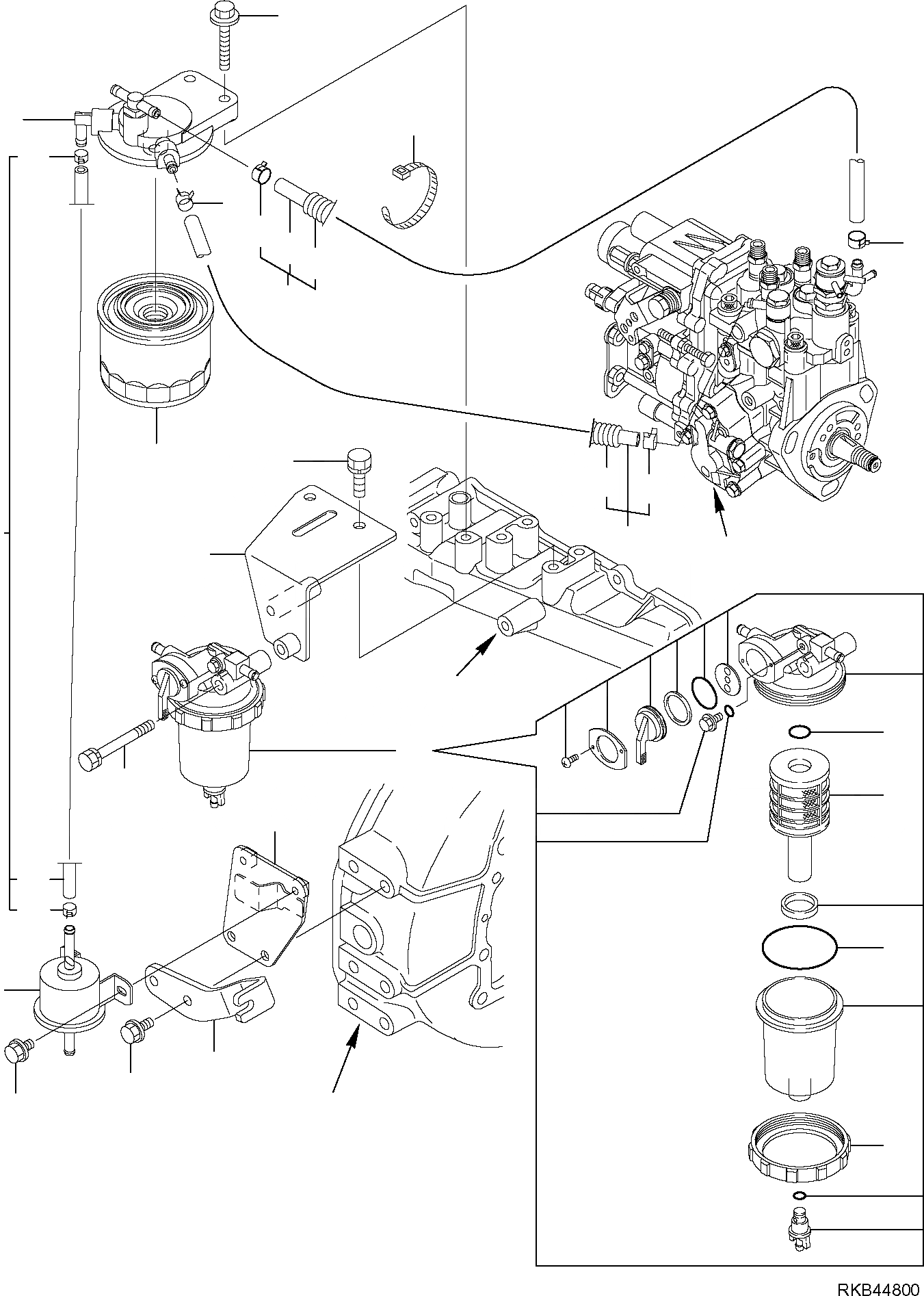 RKB44800