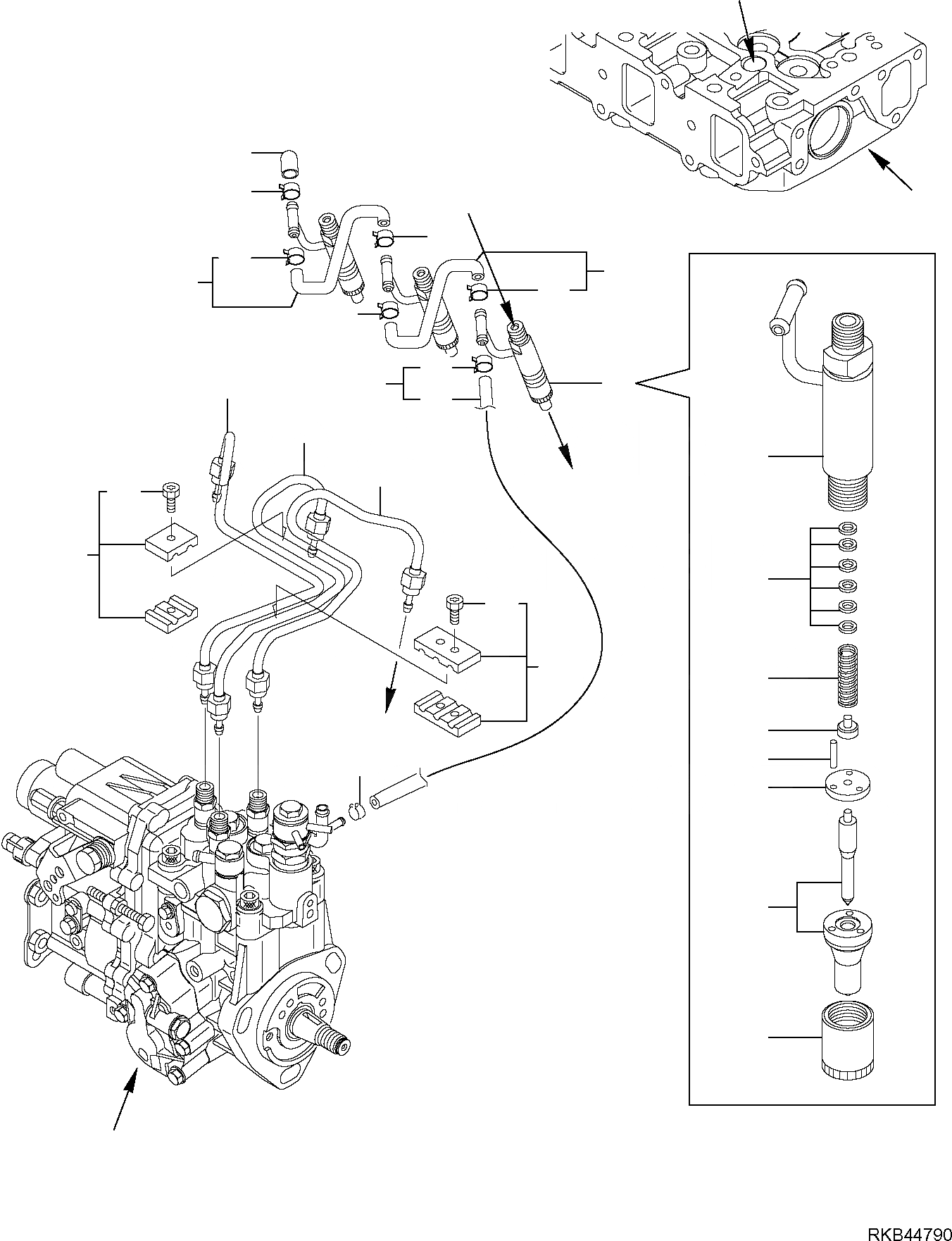 RKB44790