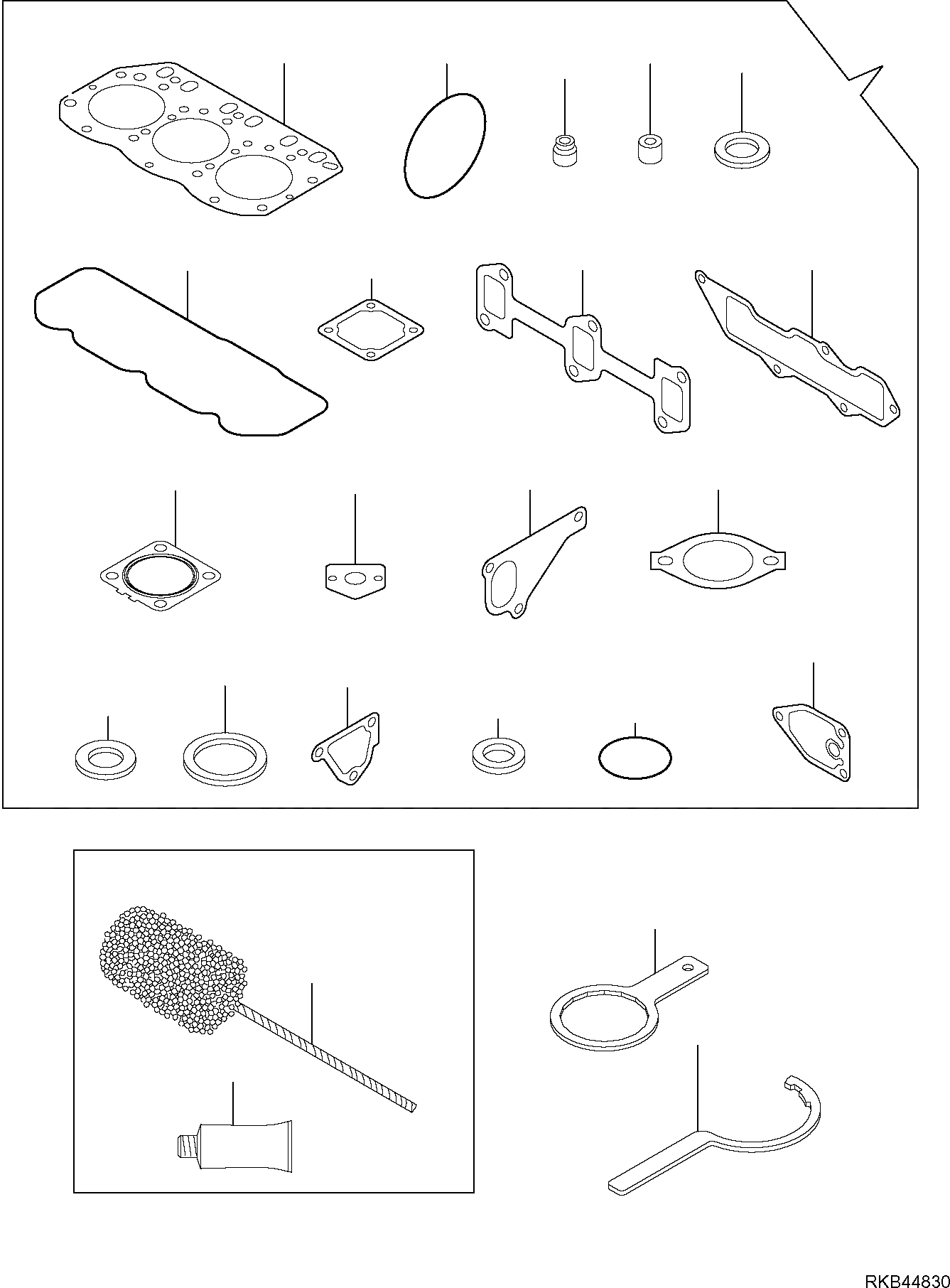 RKB44830