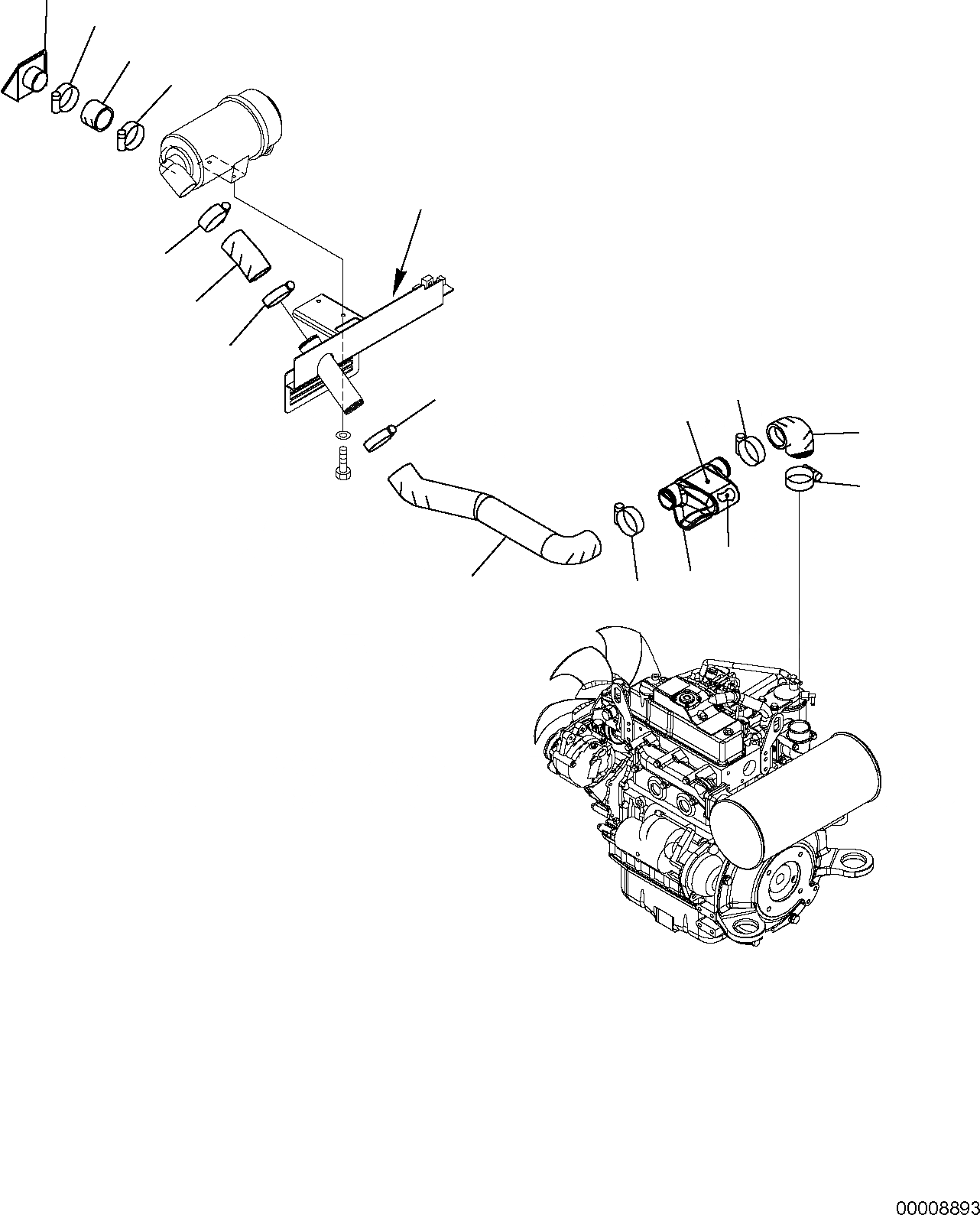 00008893