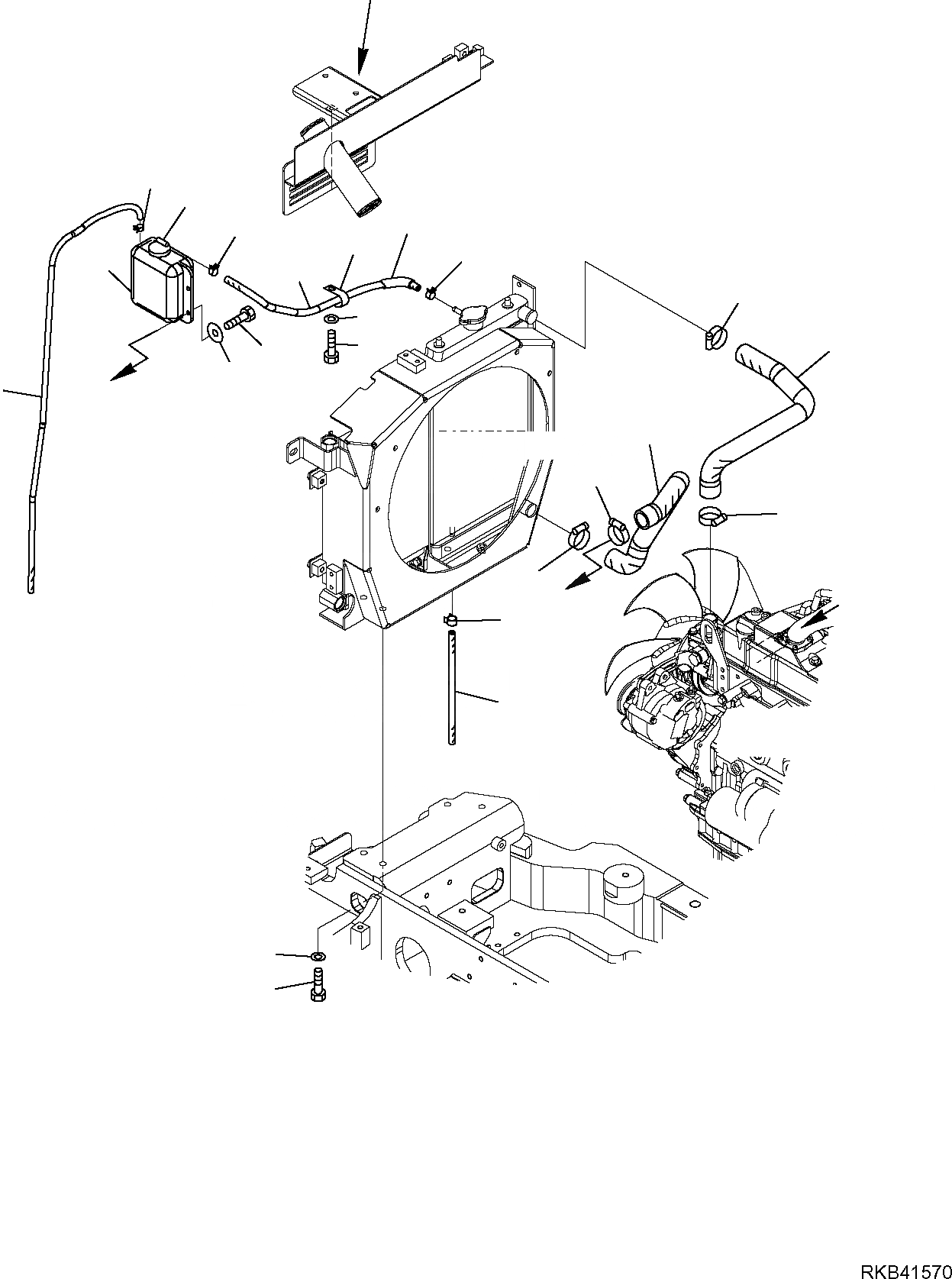 RKB41570