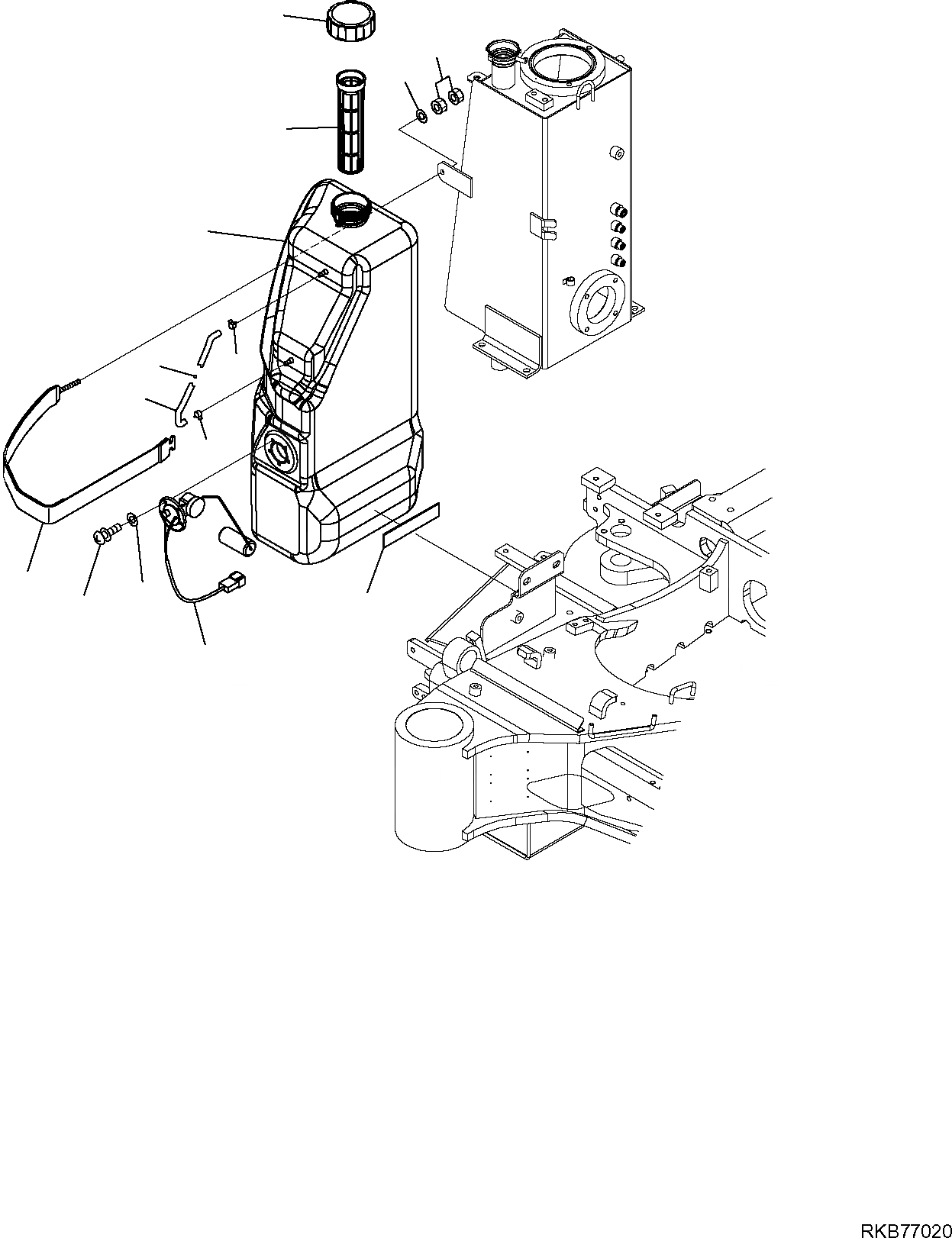 RKB77020