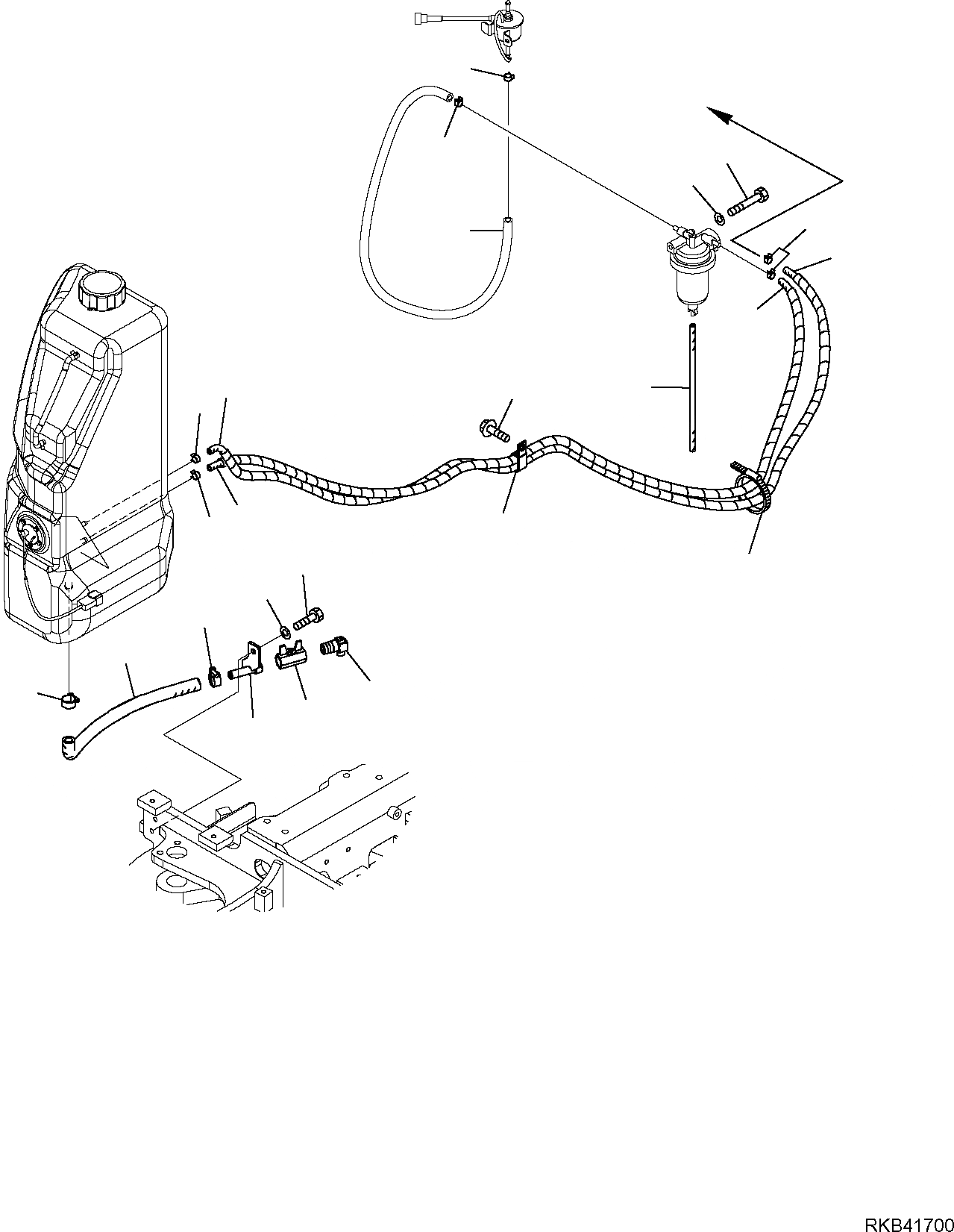 RKB41700