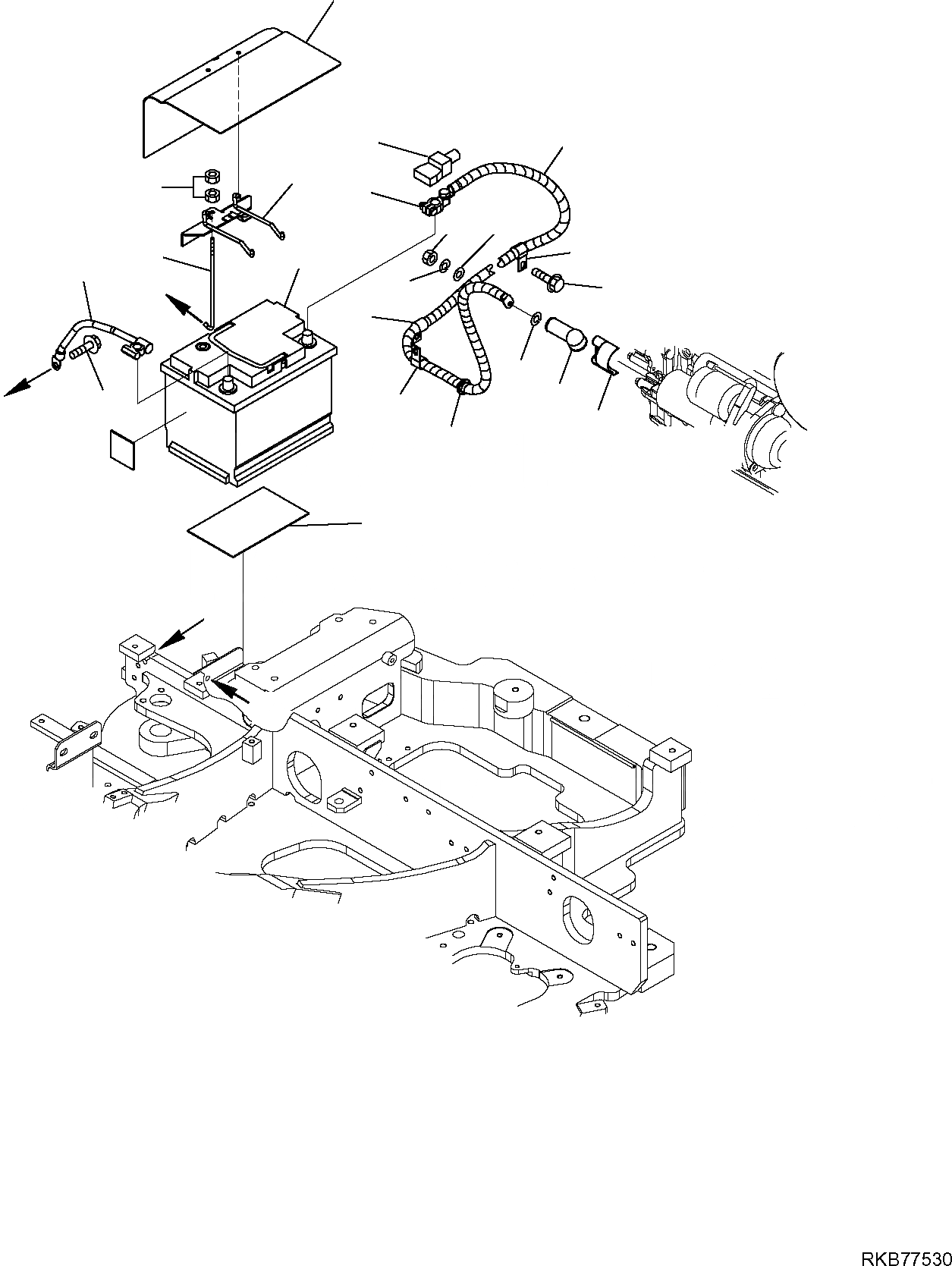 RKB77530