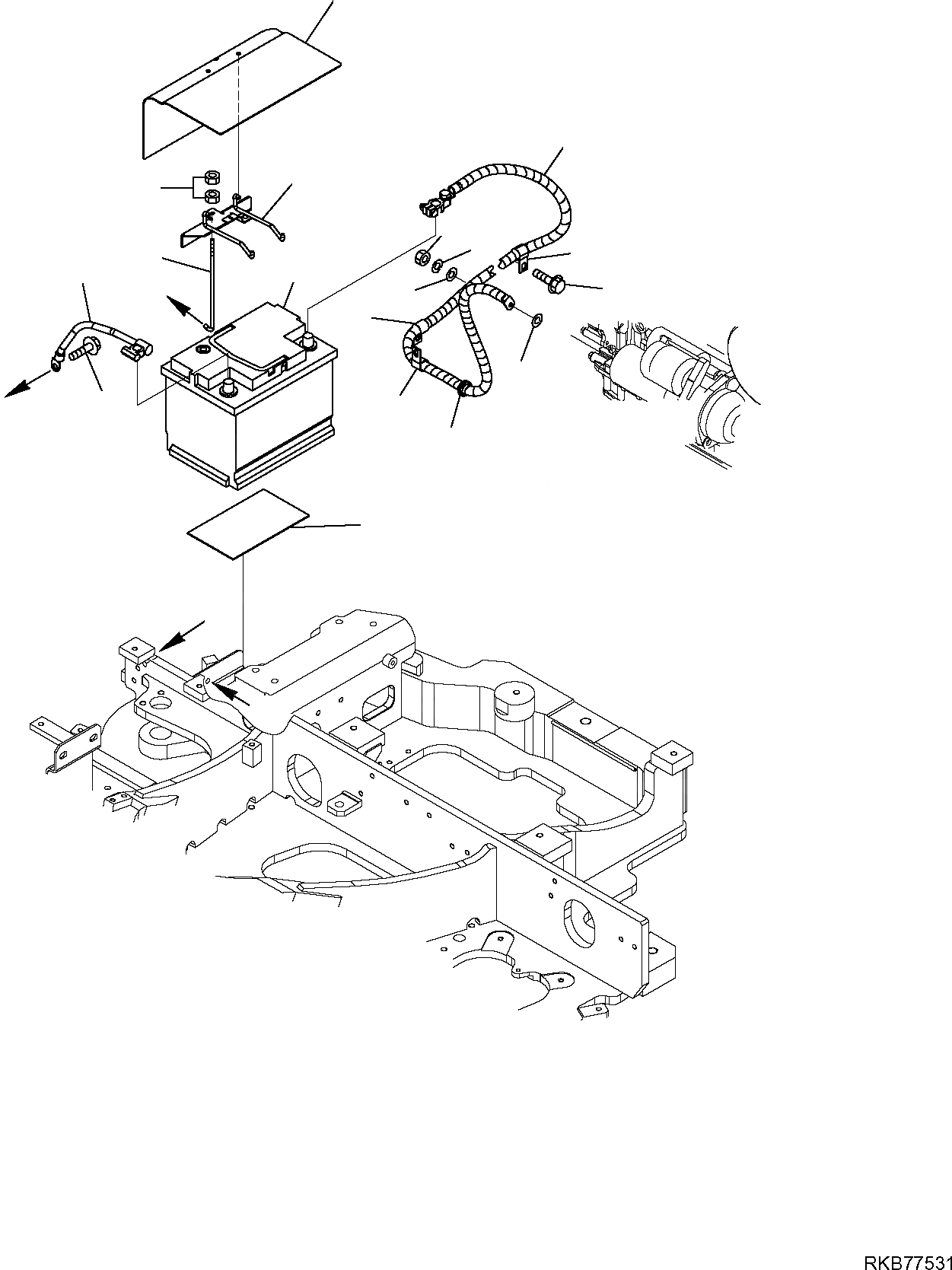 RKB77531