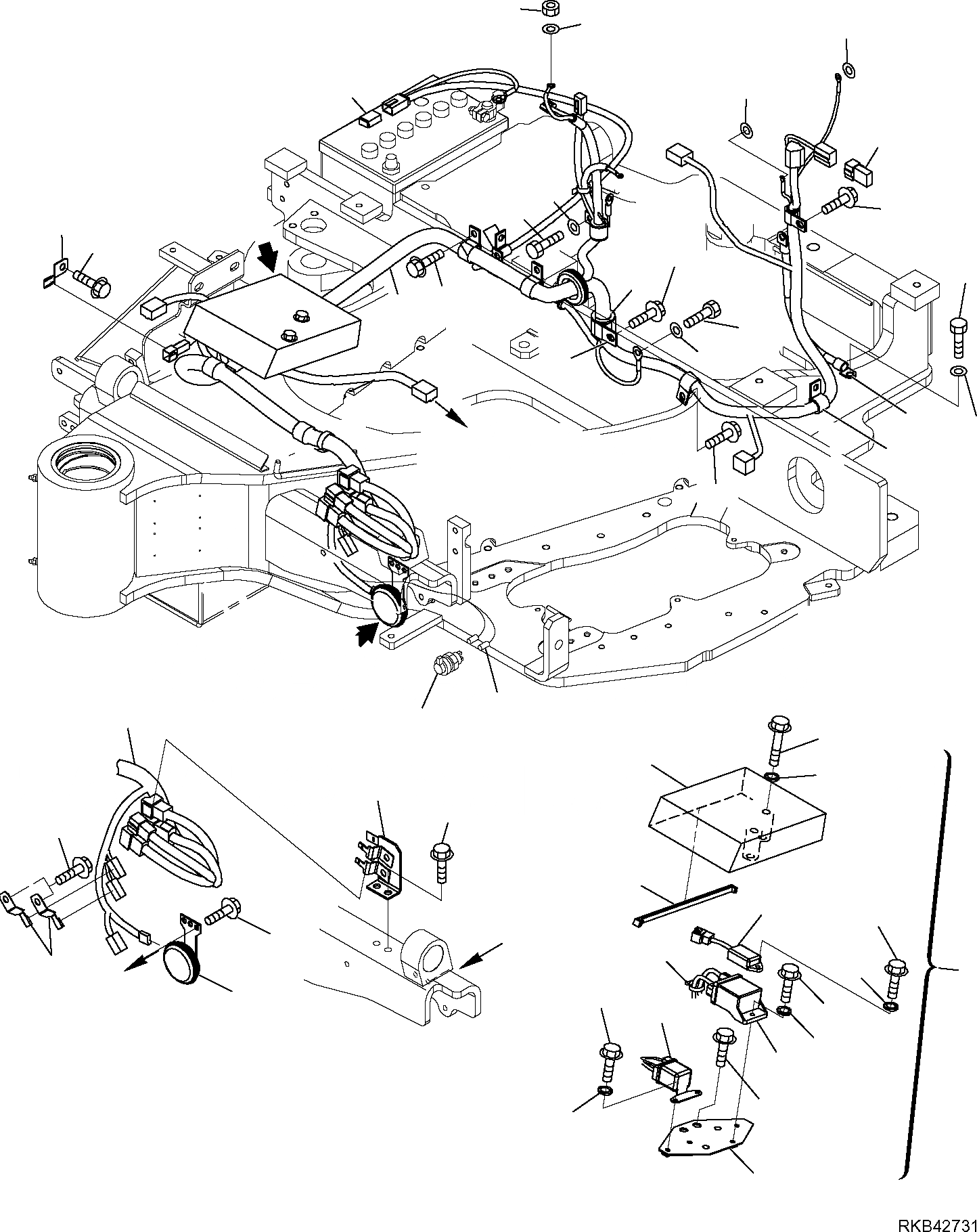 RKB42731