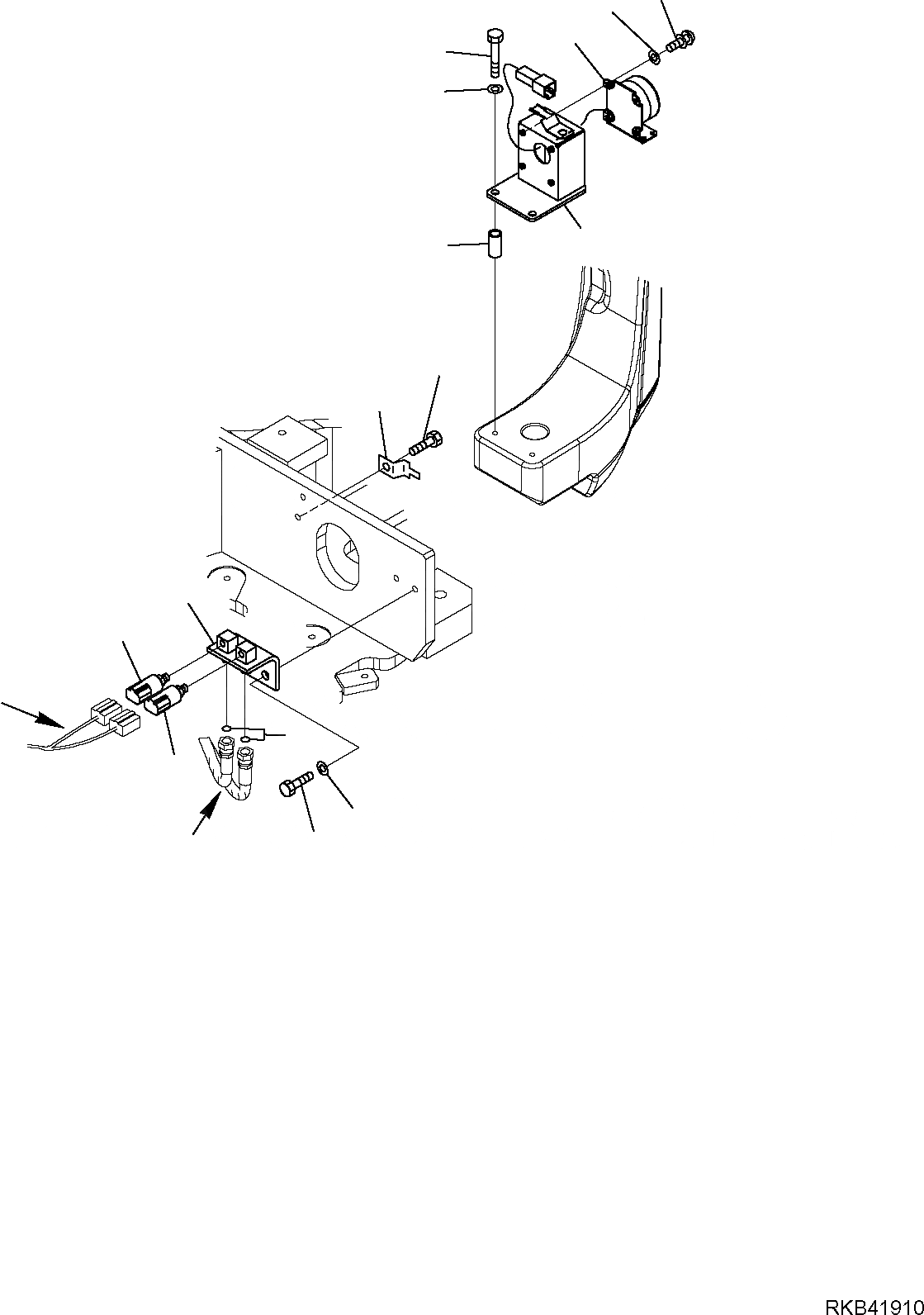 RKB41910