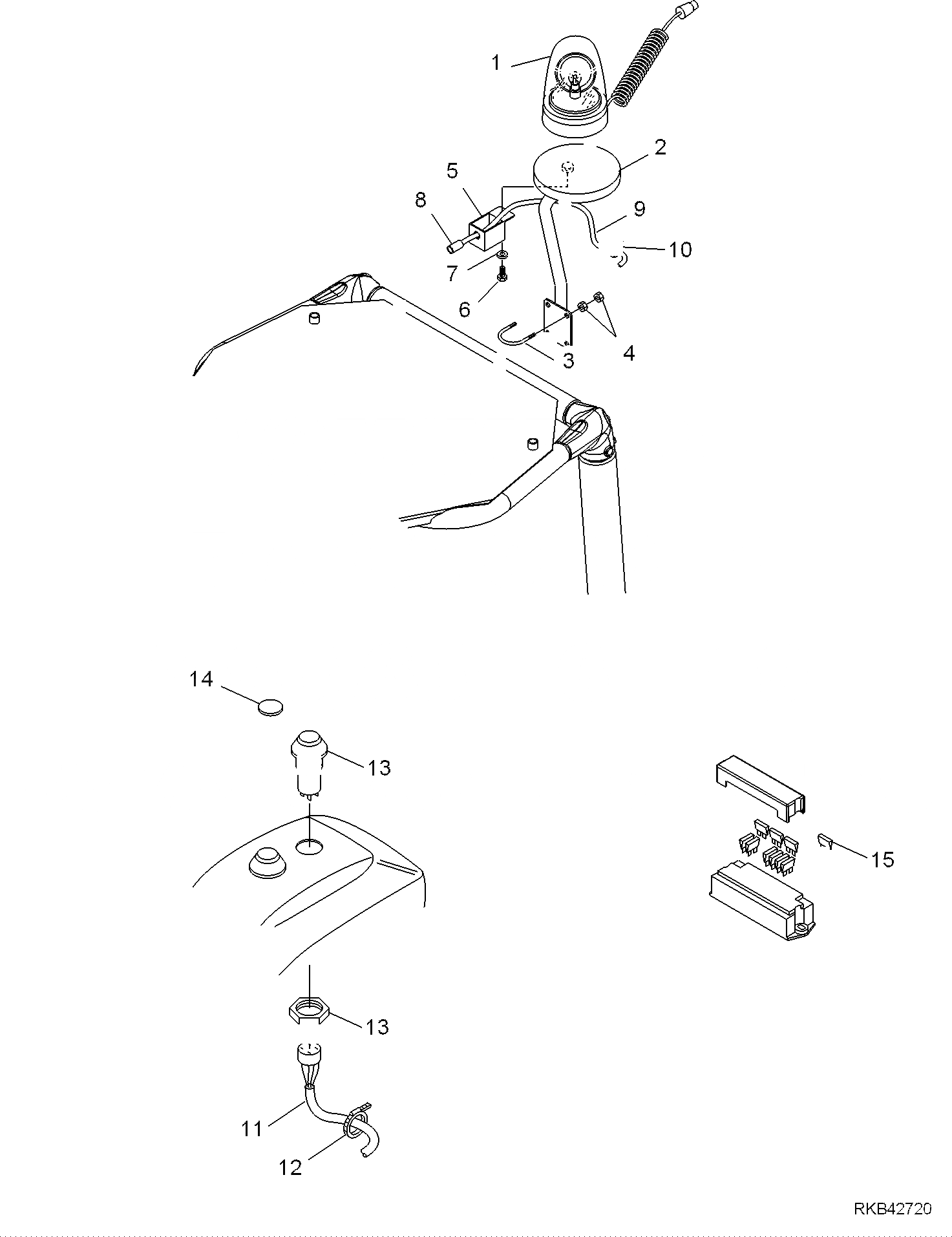 1
2
5
8
9
10
7
6
3
4
14
13
15
13
11
12
RKB42720